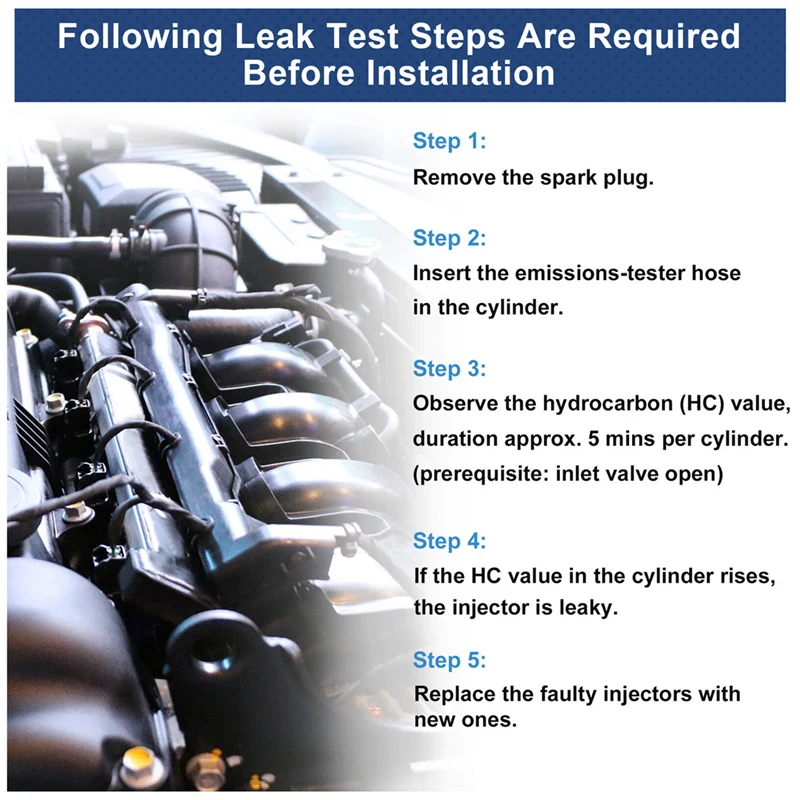 Following Leak Test Steps Are Required Before Installation

Step 1:
Remove the spark plug.

Step 2:
Insert the emissions-tester hose in the cylinder.

Step 3:
Observe the hydrocarbon (HC) value, duration approx. 5 mins per cylinder. (prerequisite: inlet valve open)

Step 4:
If the HC value in the cylinder rises, the injector is leaky.

Step 5:
Replace the faulty injectors with new ones.