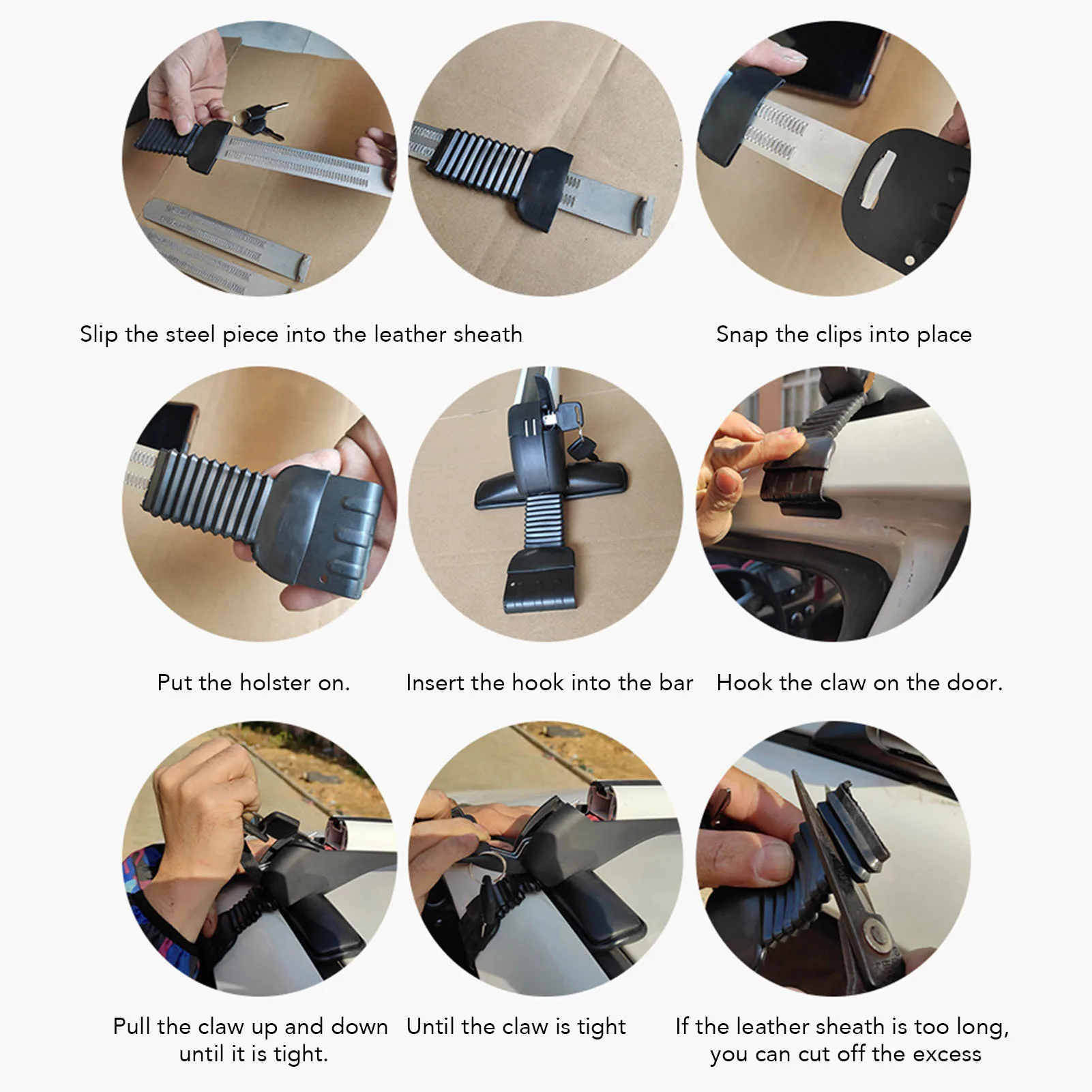 Slip the steel piece into the leather sheath

Snap the clips into place

Put the holster on.

Insert the hook into the bar

Hook the claw on the door.

Pull the claw up and down until it is tight.

Until the claw is tight

If the leather sheath is too long, you can cut off the excess