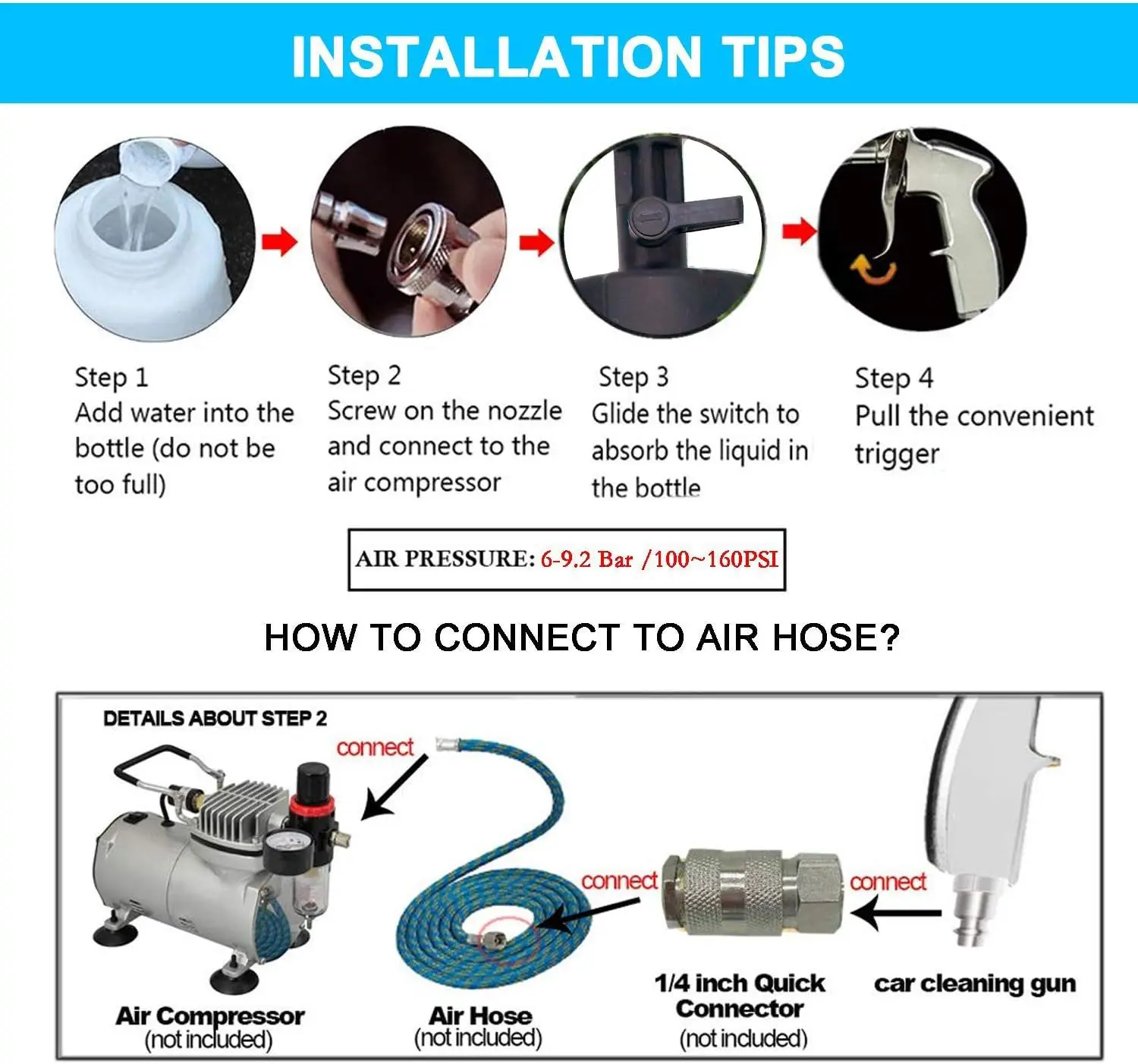 INSTALLATION TIPS

Step 1
Add water into the bottle (do not be too full)

Step 2
Screw on the nozzle and connect to the air compressor

Step 3
Glide the switch to absorb the liquid in the bottle

Step 4
Pull the convenient trigger

AIR PRESSURE: 6-9.2 Bar /100~160PSI

HOW TO CONNECT TO AIR HOSE?

DETAILS ABOUT STEP 2

connect

connect

connect

Air Compressor
(not included)

Air Hose
(not included)

1/4 inch Quick Connector
(not included)

car cleaning gun