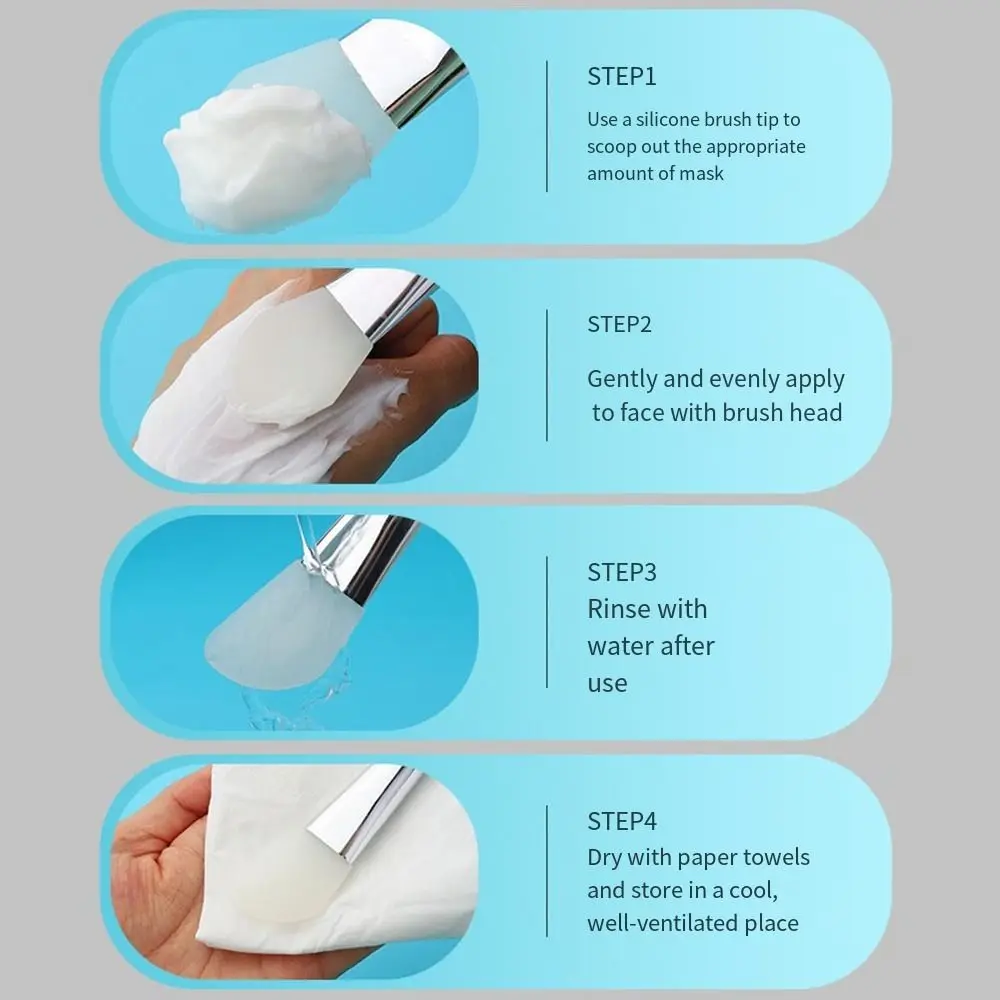 STEP1
Use a silicone brush tip to scoop out the appropriate amount of mask

STEP2
Gently and evenly apply to face with brush head

STEP3
Rinse with water after use

STEP4
Dry with paper towels and store in a cool, well-ventilated place