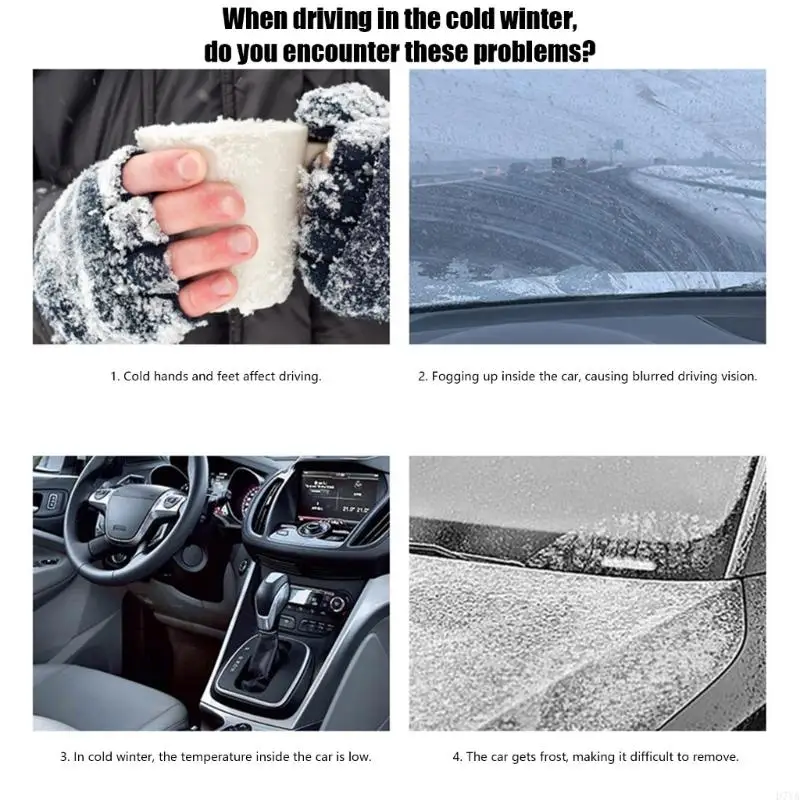 When driving in the cold winter,
do you encounter these problems?

1. Cold hands and feet affect driving.

2. Fogging up inside the car, causing blurred driving vision.

3. In cold winter, the temperature inside the car is low.

4. The car gets frost, making it difficult to remove.