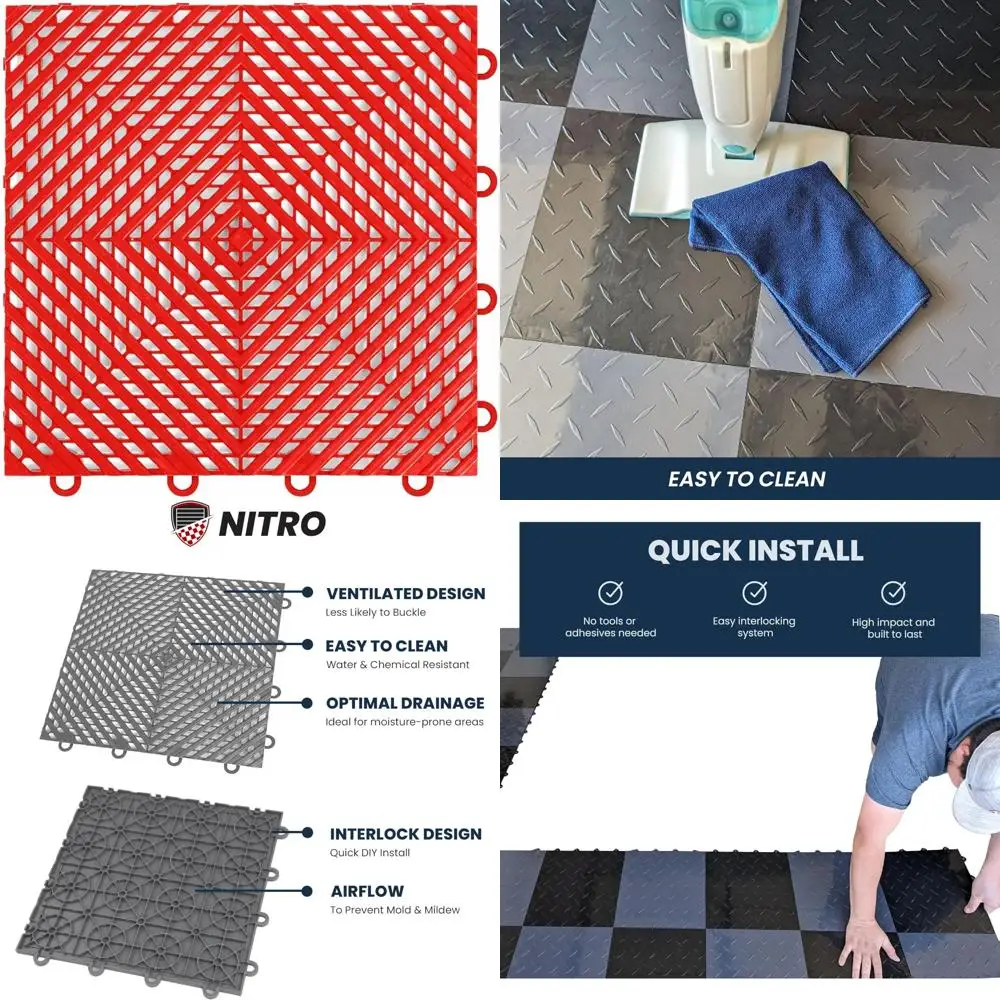 EASY TO CLEAN

NITRO

VENTILATED DESIGN
Less Likely to Buckle

EASY TO CLEAN
Water & Chemical Resistant

OPTIMAL DRAINAGE
Ideal for moisture-prone areas

INTERLOCK DESIGN
Quick DIY Install

AIRFLOW
To Prevent Mold & Mildew

QUICK INSTALL

No tools or adhesives needed

Easy interlocking system

High impact and built to last