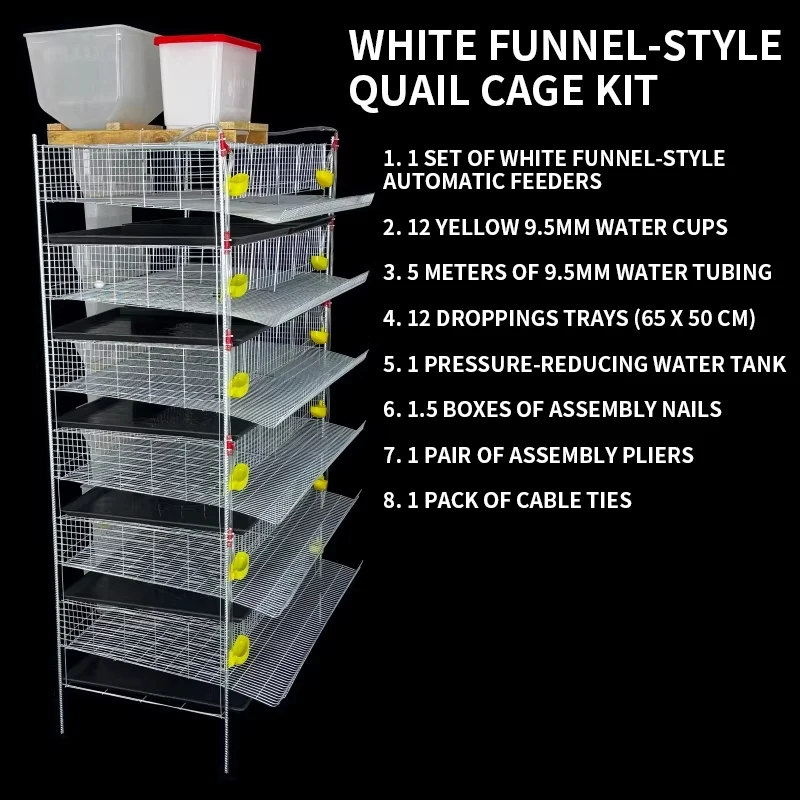 WHITE FUNNEL-STYLE QUAIL CAGE KIT

1. 1 SET OF WHITE FUNNEL-STYLE AUTOMATIC FEEDERS

2. 12 YELLOW 9.5MM WATER CUPS

3. 5 METERS OF 9.5MM WATER TUBING

4. 12 DROPPINGS TRAYS (65 X 50 CM)

5. 1 PRESSURE-REDUCING WATER TANK

6. 1.5 BOXES OF ASSEMBLY NAILS

7. 1 PAIR OF ASSEMBLY PLIERS

8. 1 PACK OF CABLE TIES