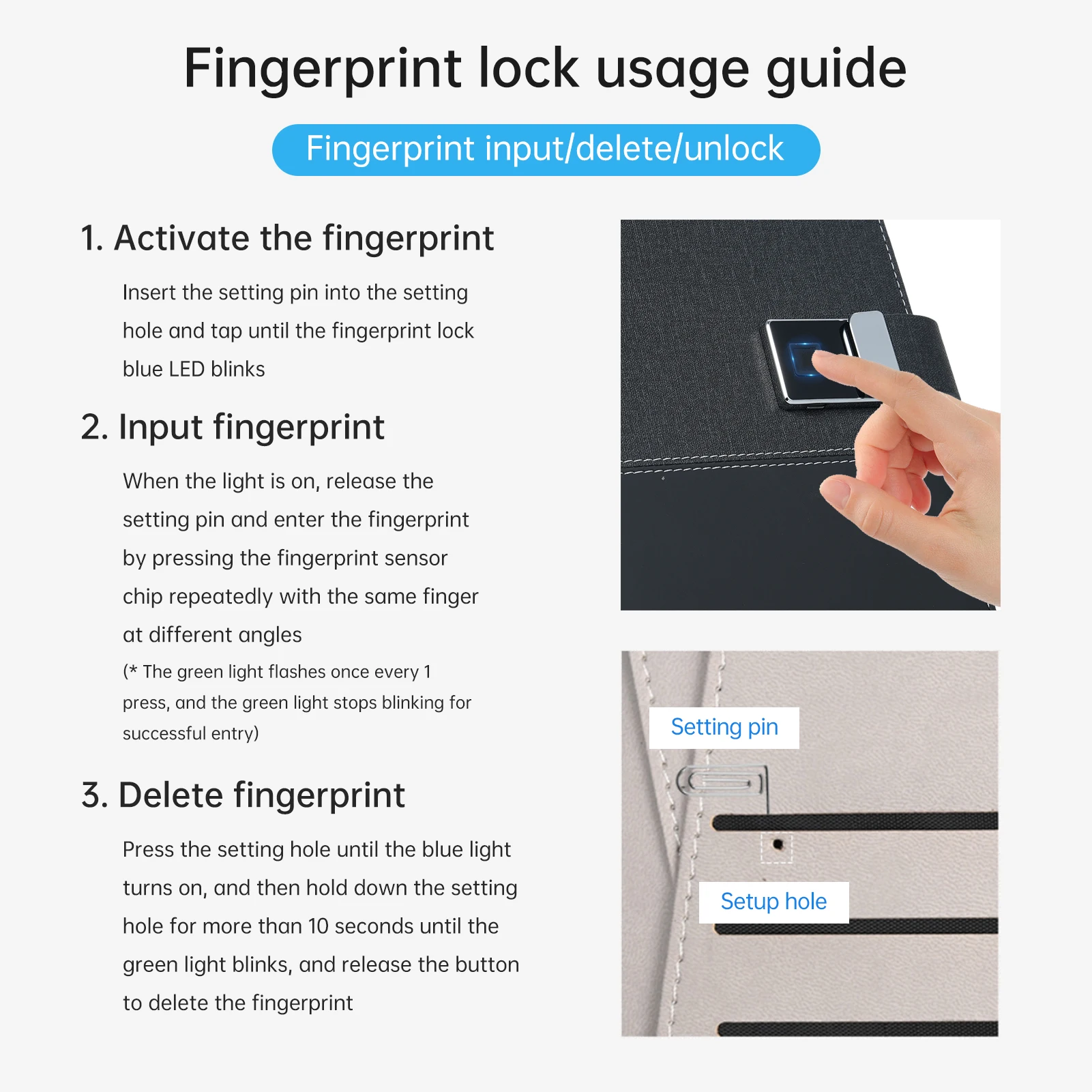 Fingerprint lock usage guide

Fingerprint input/delete/unlock

1. Activate the fingerprint

Insert the setting pin into the setting hole and tap until the fingerprint lock blue LED blinks

2. Input fingerprint

When the light is on, release the setting pin and enter the fingerprint by pressing the fingerprint sensor chip repeatedly with the same finger at different angles

(* The green light flashes once every 1 press, and the green light stops blinking for successful entry)

3. Delete fingerprint

Press the setting hole until the blue light turns on, and then hold down the setting hole for more than 10 seconds until the green light blinks, and release the button to delete the fingerprint

Setting pin

Setup hole