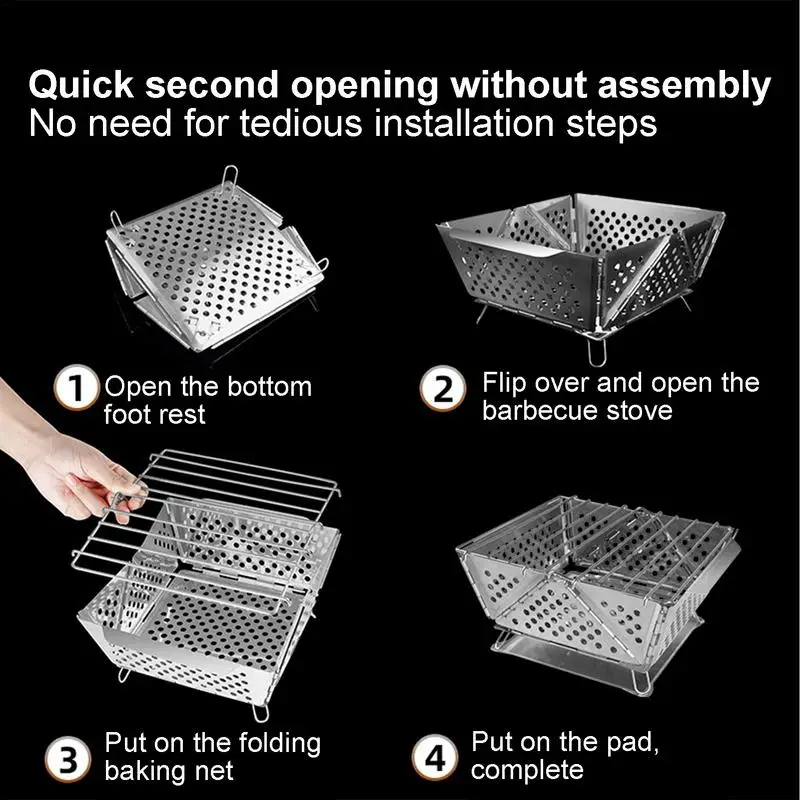 Quick second opening without assembly
No need for tedious installation steps

1 Open the bottom foot rest

2 Flip over and open the barbecue stove

3 Put on the folding baking net

4 Put on the pad, complete