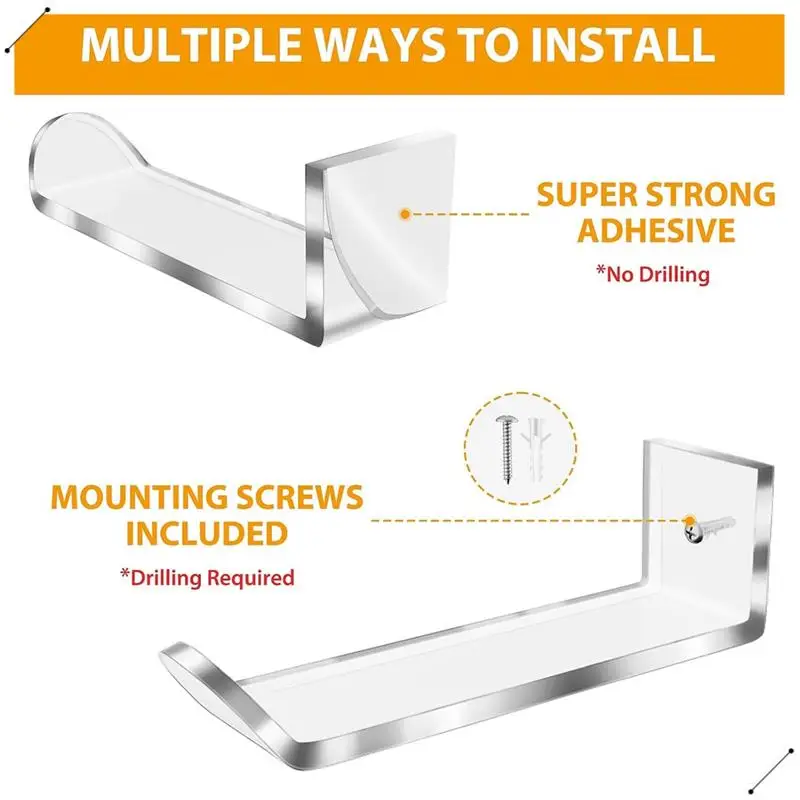 MULTIPLE WAYS TO INSTALL

SUPER STRONG ADHESIVE

*No Drilling

MOUNTING SCREWS INCLUDED

*Drilling Required