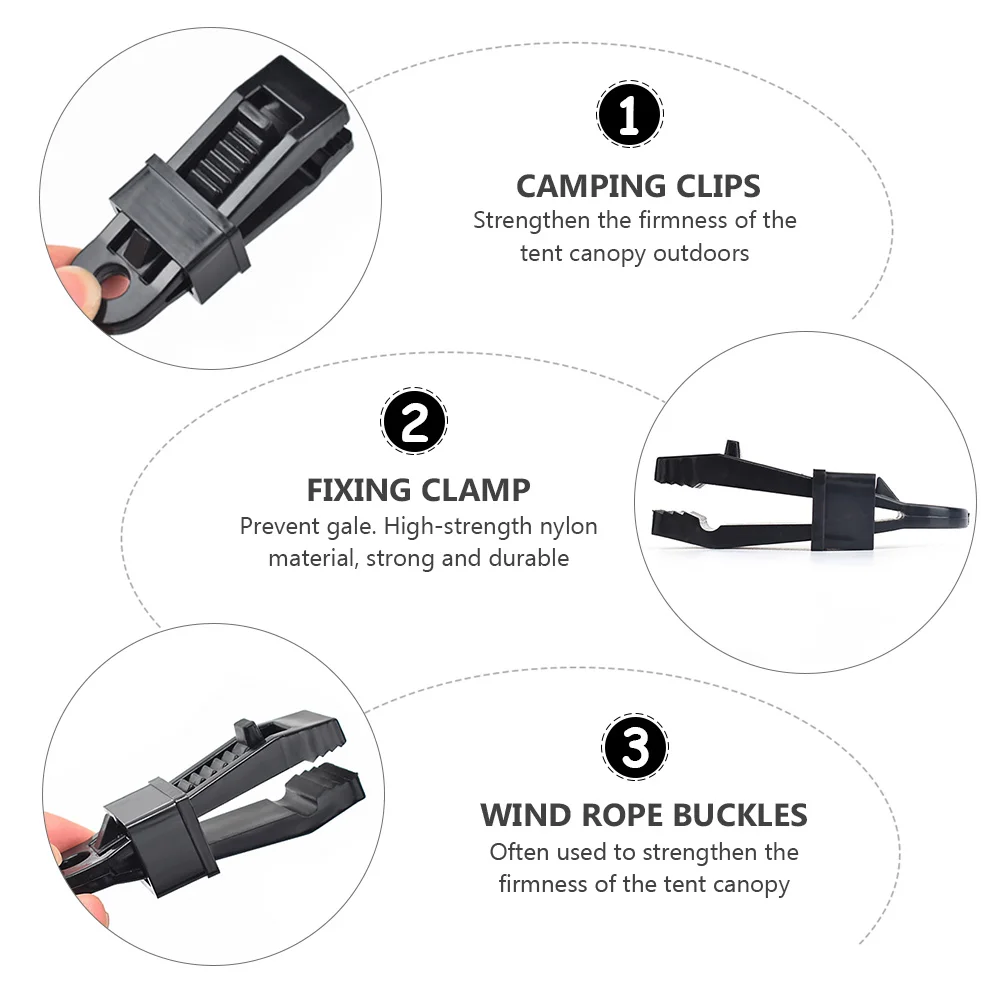 1

CAMPING CLIPS
Strengthen the firmness of the tent canopy outdoors

2

FIXING CLAMP
Prevent gale. High-strength nylon material, strong and durable

3

WIND ROPE BUCKLES
Often used to strengthen the firmness of the tent canopy