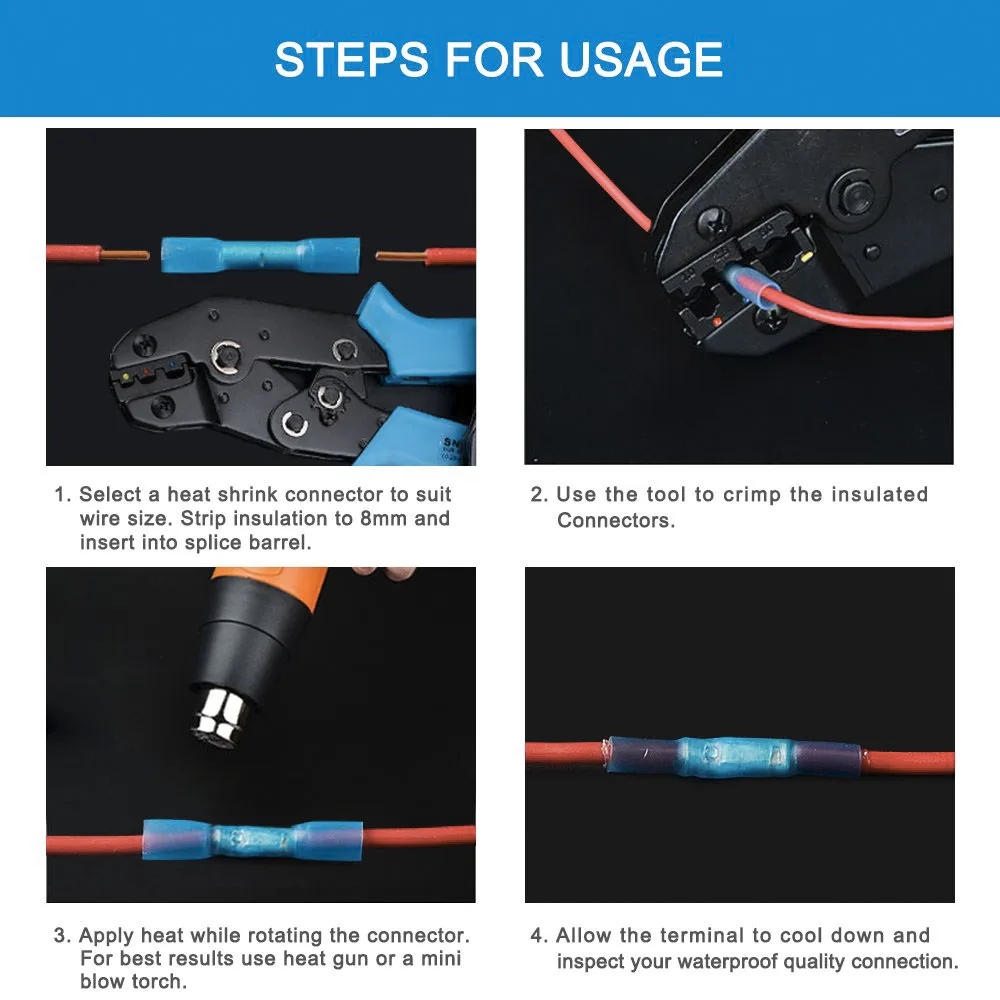 STEPS FOR USAGE

1. Select a heat shrink connector to suit wire size. Strip insulation to 8mm and insert into splice barrel.

2. Use the tool to crimp the insulated Connectors.

3. Apply heat while rotating the connector. For best results use heat gun or a mini blow torch.

4. Allow the terminal to cool down and inspect your waterproof quality connection.