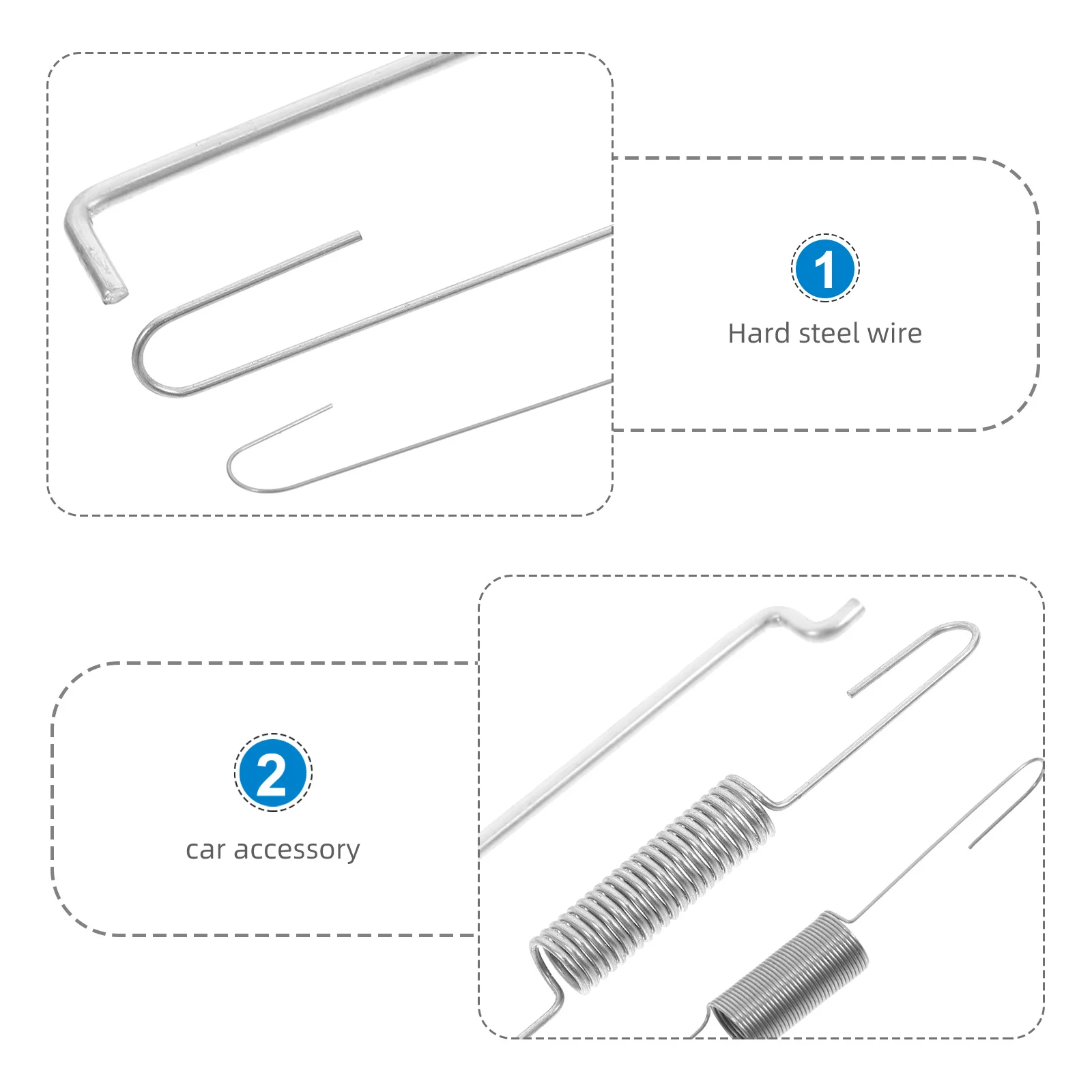 1
Hard steel wire

2
car accessory