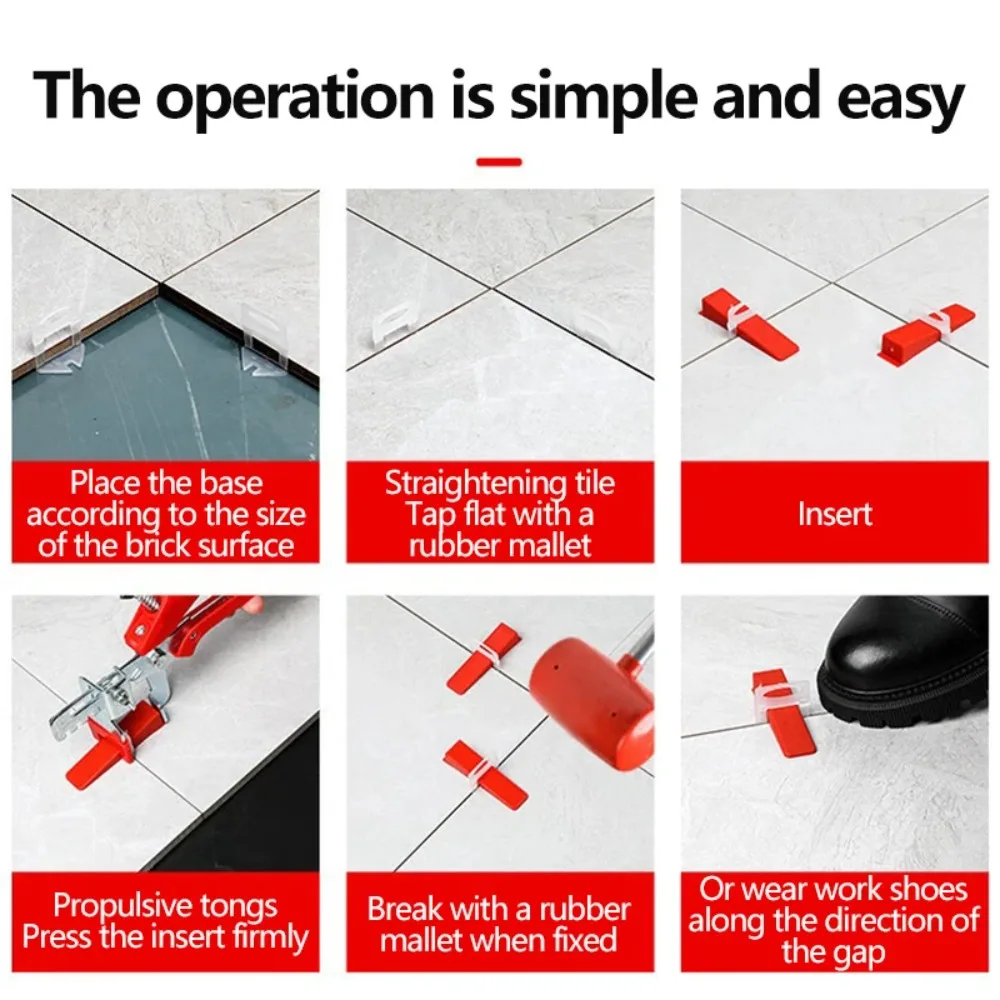 The operation is simple and easy

Place the base according to the size of the brick surface

Straightening tile Tap flat with a rubber mallet

Insert

Propulsive tongs Press the insert firmly

Break with a rubber mallet when fixed

Or wear work shoes along the direction of the gap