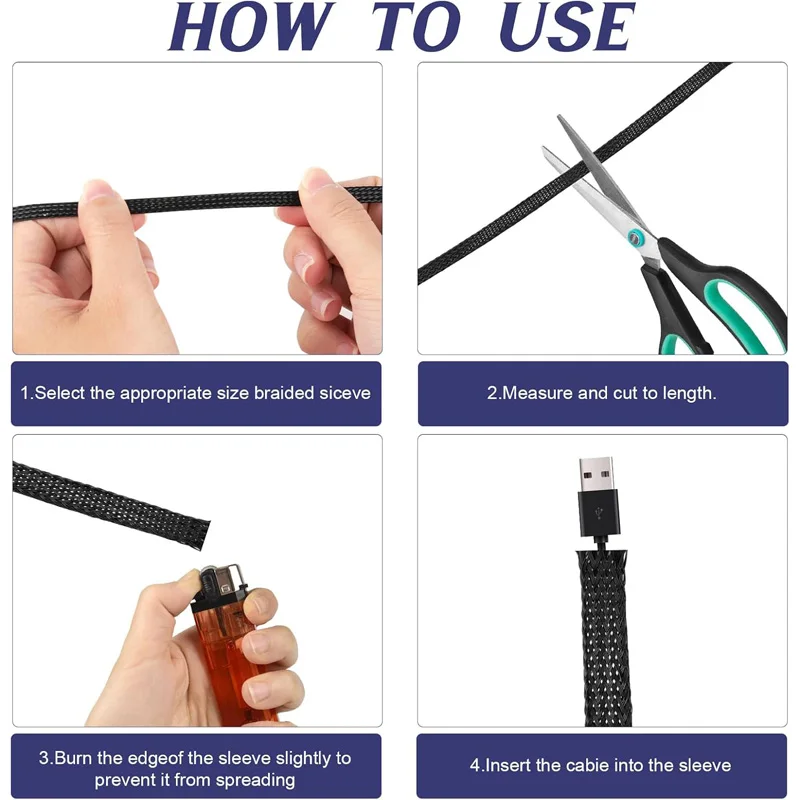 HOW TO USE

1.Select the appropriate size braided siceve

2.Measure and cut to length.

3.Burn the edgeof the sleeve slightly to prevent it from spreading

4.Insert the cabie into the sleeve