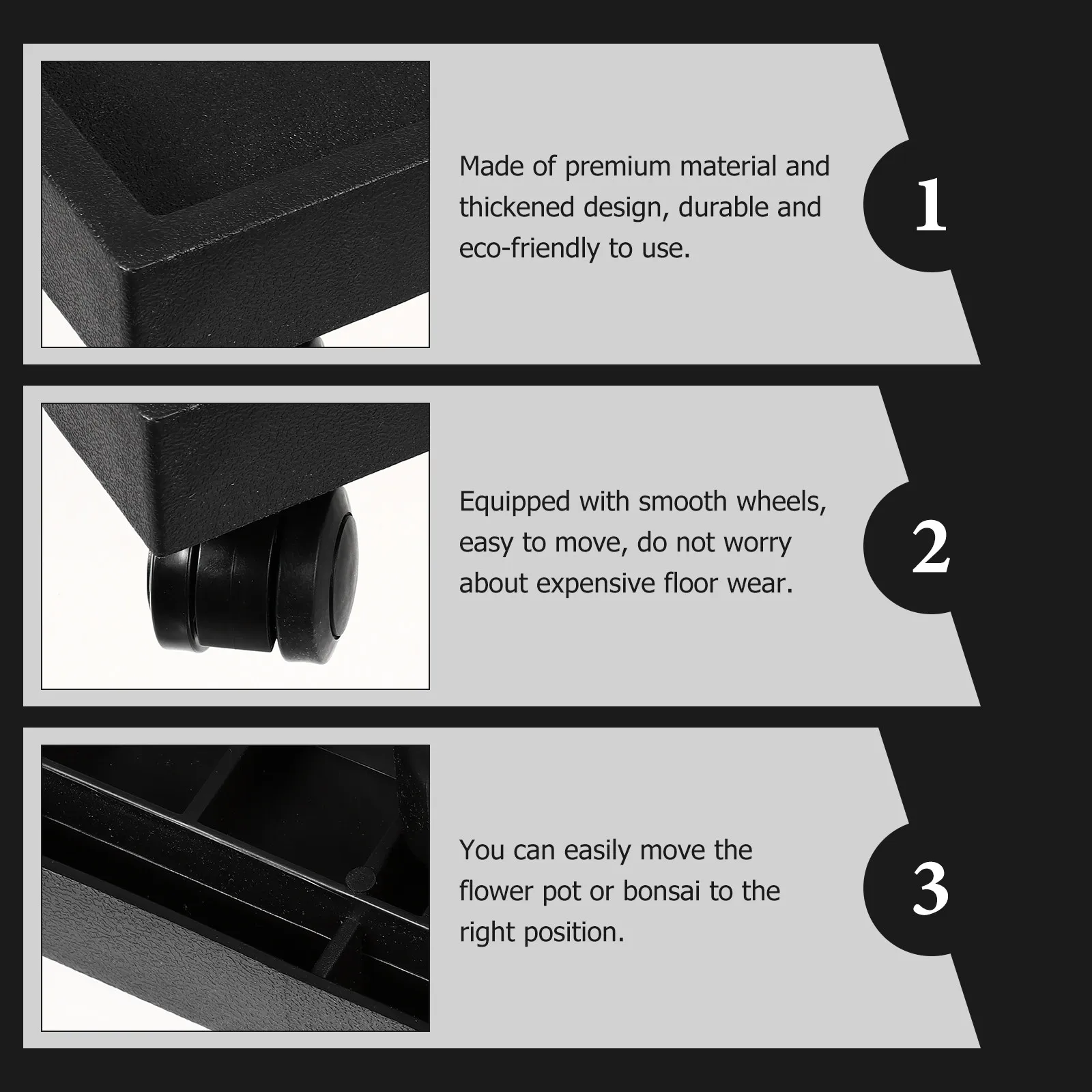 Made of premium material and thickened design, durable and eco-friendly to use.

1

Equipped with smooth wheels, easy to move, do not worry about expensive floor wear.

2

You can easily move the flower pot or bonsai to the right position.

3