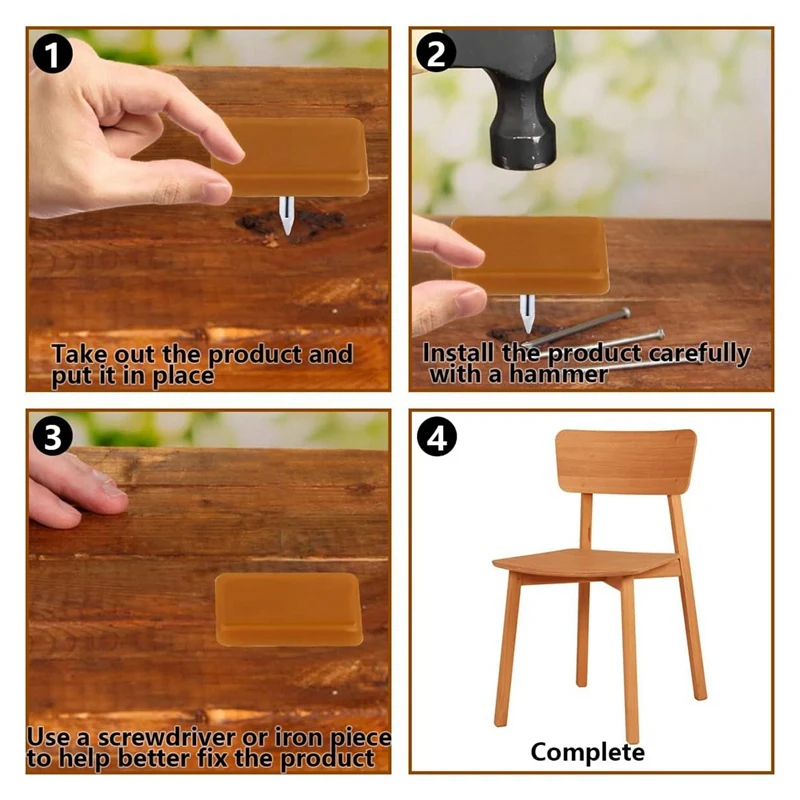 1

Take out the product and put it in place

2

Install the product carefully with a hammer

3

Use a screwdriver or iron piece to help better fix the product

4

Complete