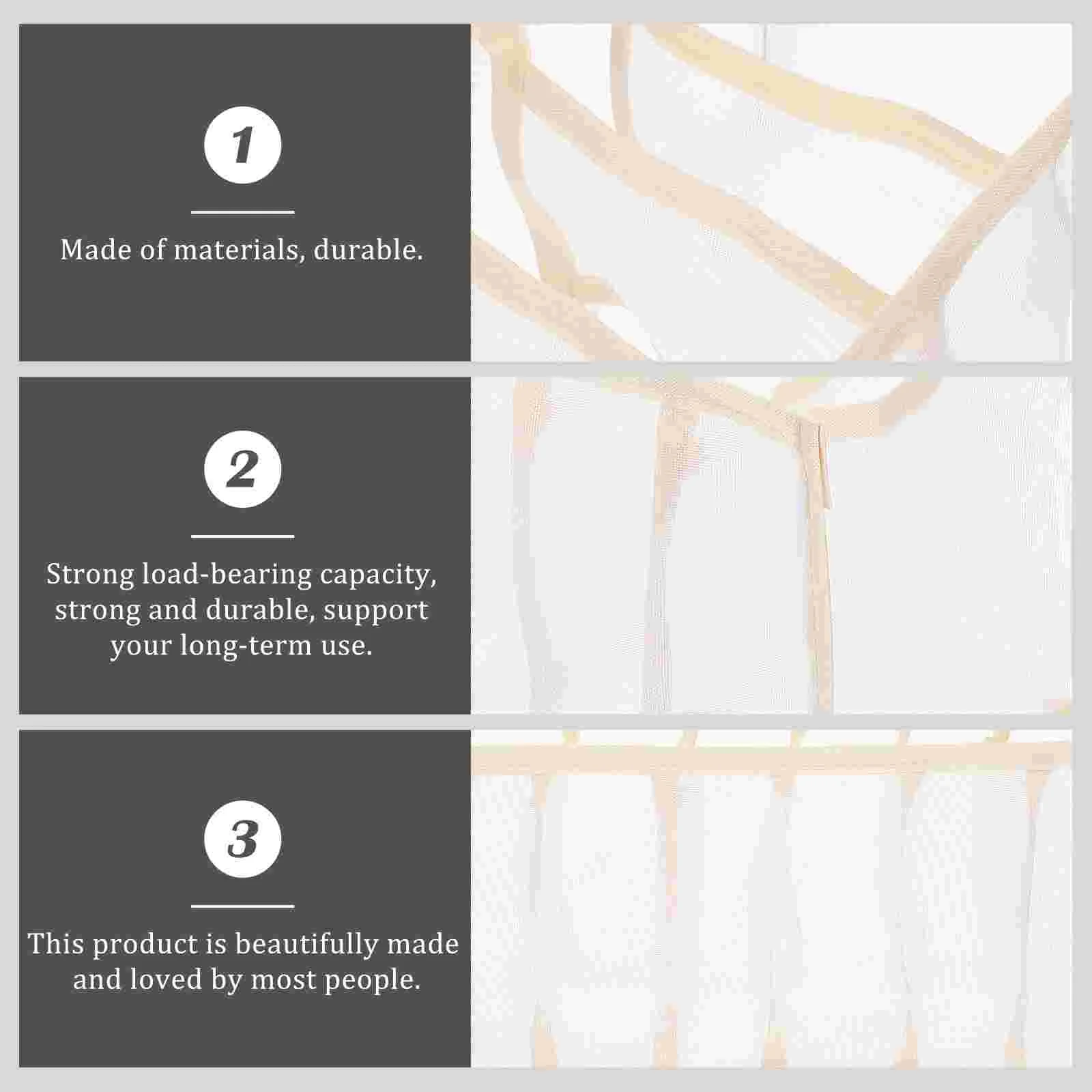 1

Made of materials, durable.

2

Strong load-bearing capacity, strong and durable, support your long-term use.

3

This product is beautifully made and loved by most people.