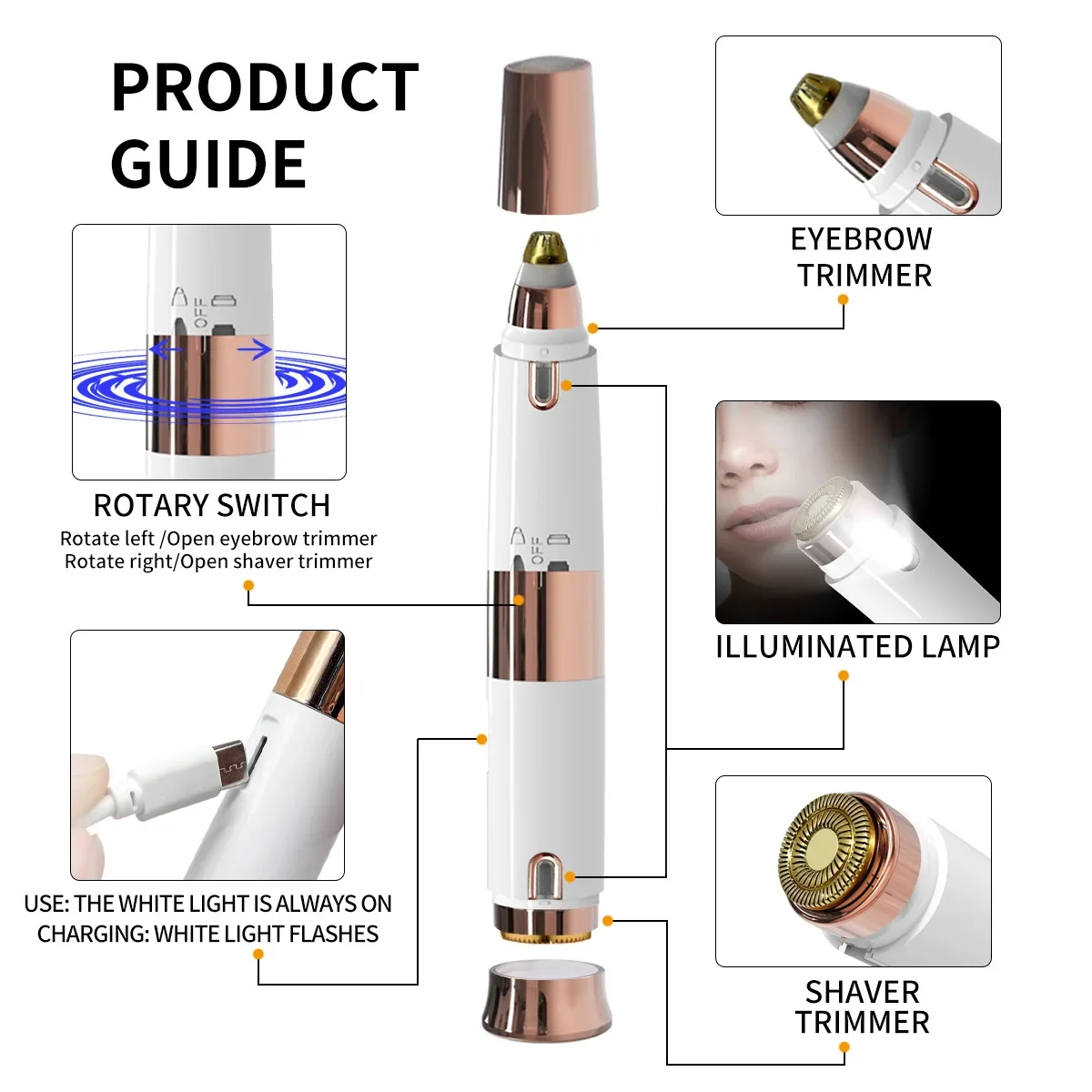 PRODUCT GUIDE

OFF

ROTARY SWITCH
Rotate left /Open eyebrow trimmer
Rotate right/Open shaver trimmer

USE: THE WHITE LIGHT IS ALWAYS ON
CHARGING: WHITE LIGHT FLASHES

OFF

EYEBROW TRIMMER

ILLUMINATED LAMP

SHAVER TRIMMER