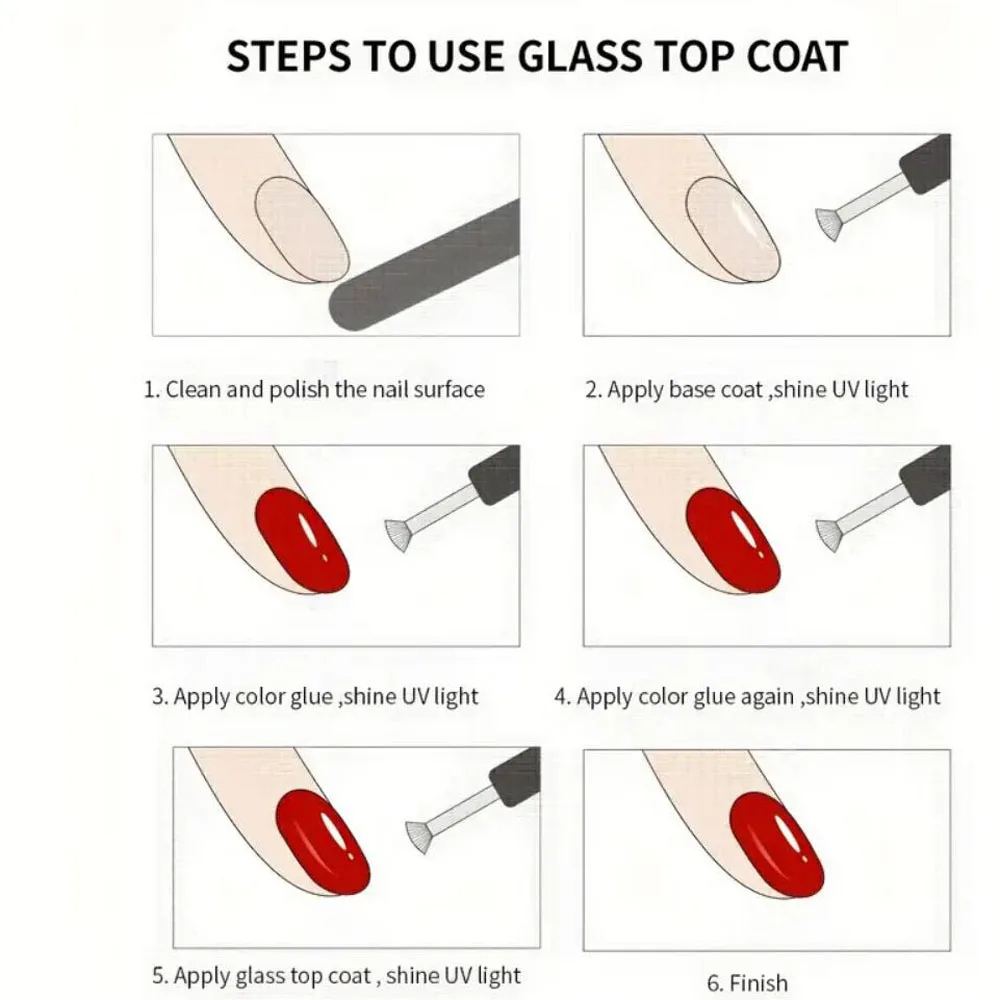 STEPS TO USE GLASS TOP COAT

1. Clean and polish the nail surface

2. Apply base coat ,shine UV light

3. Apply color glue ,shine UV light

4. Apply color glue again ,shine UV light

5. Apply glass top coat , shine UV light

6. Finish