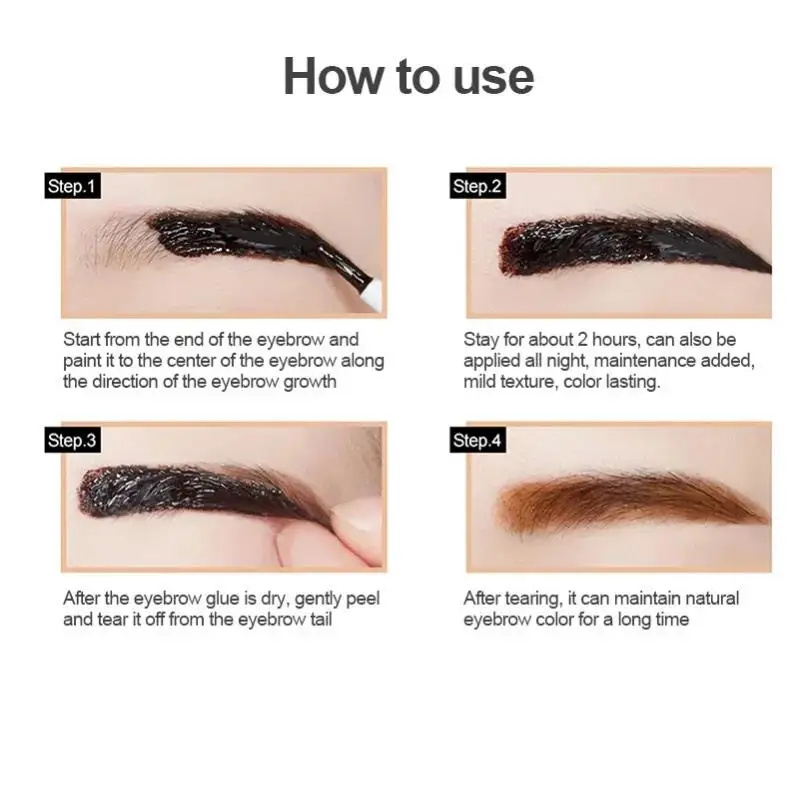 How to use

Step.1

Start from the end of the eyebrow and paint it to the center of the eyebrow along the direction of the eyebrow growth

Step.2

Stay for about 2 hours, can also be applied all night, maintenance added, mild texture, color lasting.

Step.3

After the eyebrow glue is dry, gently peel and tear it off from the eyebrow tail

Step.4

After tearing, it can maintain natural eyebrow color for a long time