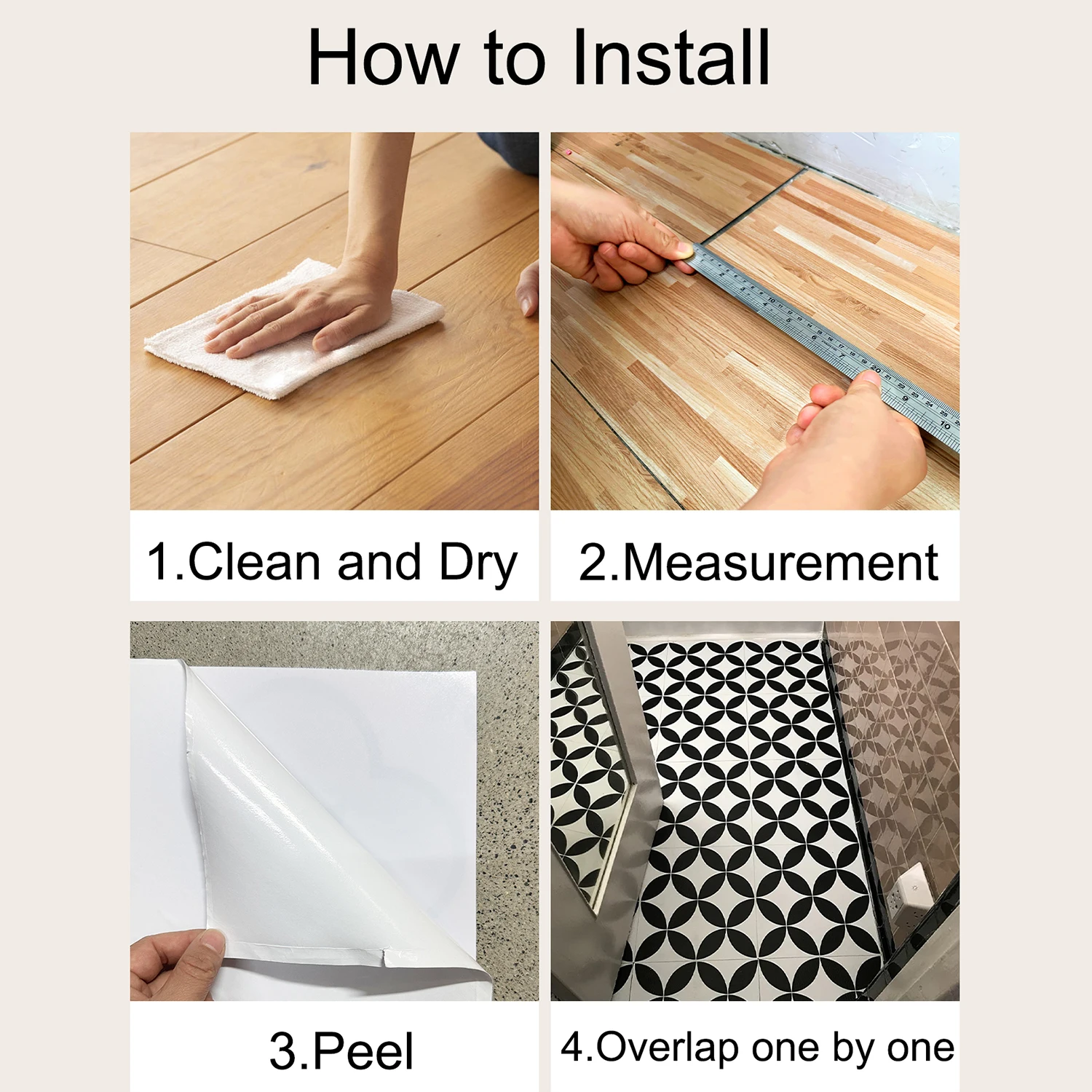 How to Install

1.Clean and Dry

2.Measurement

3.Peel

4.Overlap one by one