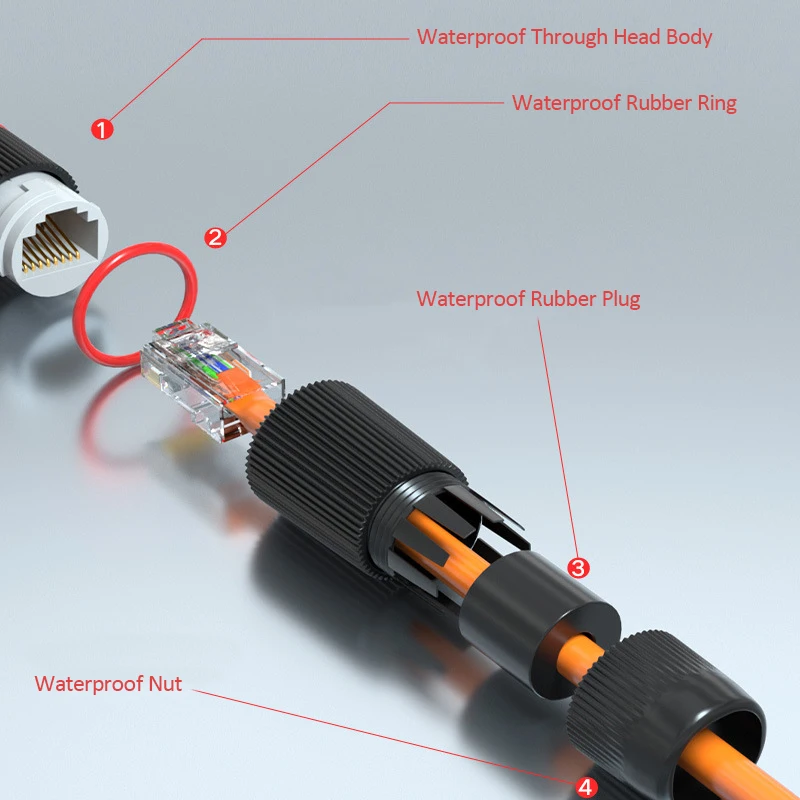 Waterproof Through Head Body

1

Waterproof Rubber Ring

2

Waterproof Rubber Plug

3

Waterproof Nut

4