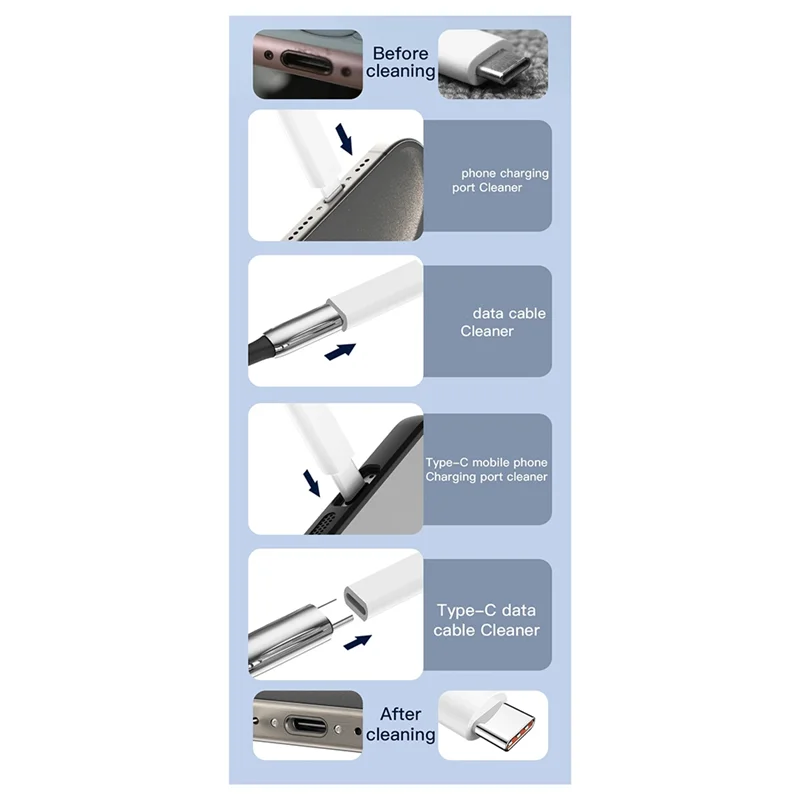 Before cleaning

phone charging port Cleaner

data cable Cleaner

Type-C mobile phone Charging port cleaner

Type-C data cable Cleaner

After cleaning