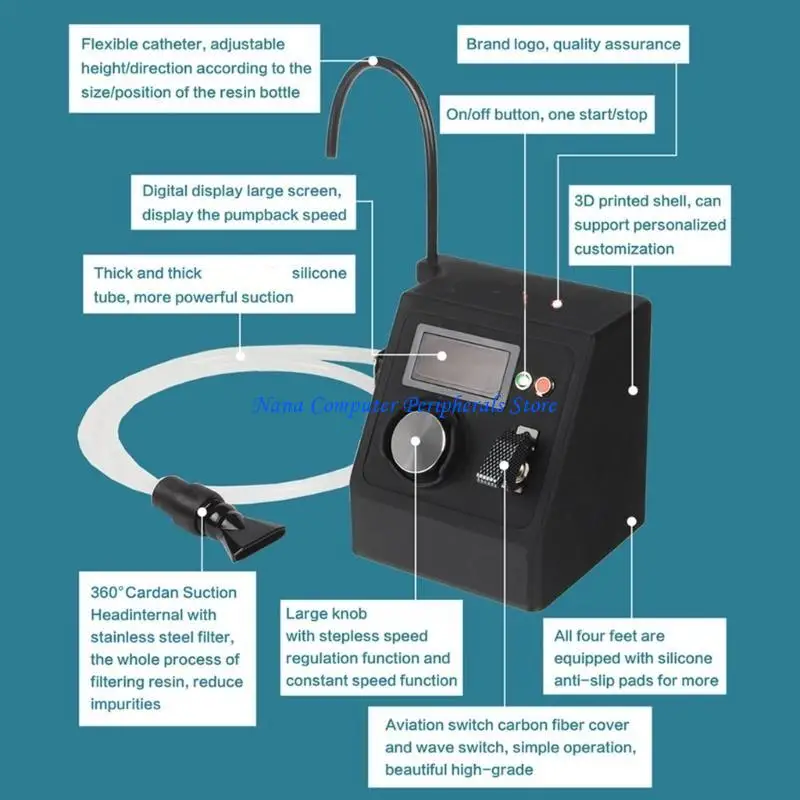 Flexible catheter, adjustable height/direction according to the size/position of the resin bottle

Brand logo, quality assurance

On/off button, one start/stop

Digital display large screen, display the pumpback speed

3D printed shell, can support personalized customization

Thick and thick silicone tube, more powerful suction

Nana Computer Peripherals Store

360°Cardan Suction Headinternal with stainless steel filter, the whole process of filtering resin, reduce impurities

Large knob with stepless speed regulation function and constant speed function

All four feet are equipped with silicone anti-slip pads for more

Aviation switch carbon fiber cover and wave switch, simple operation, beautiful high-grade