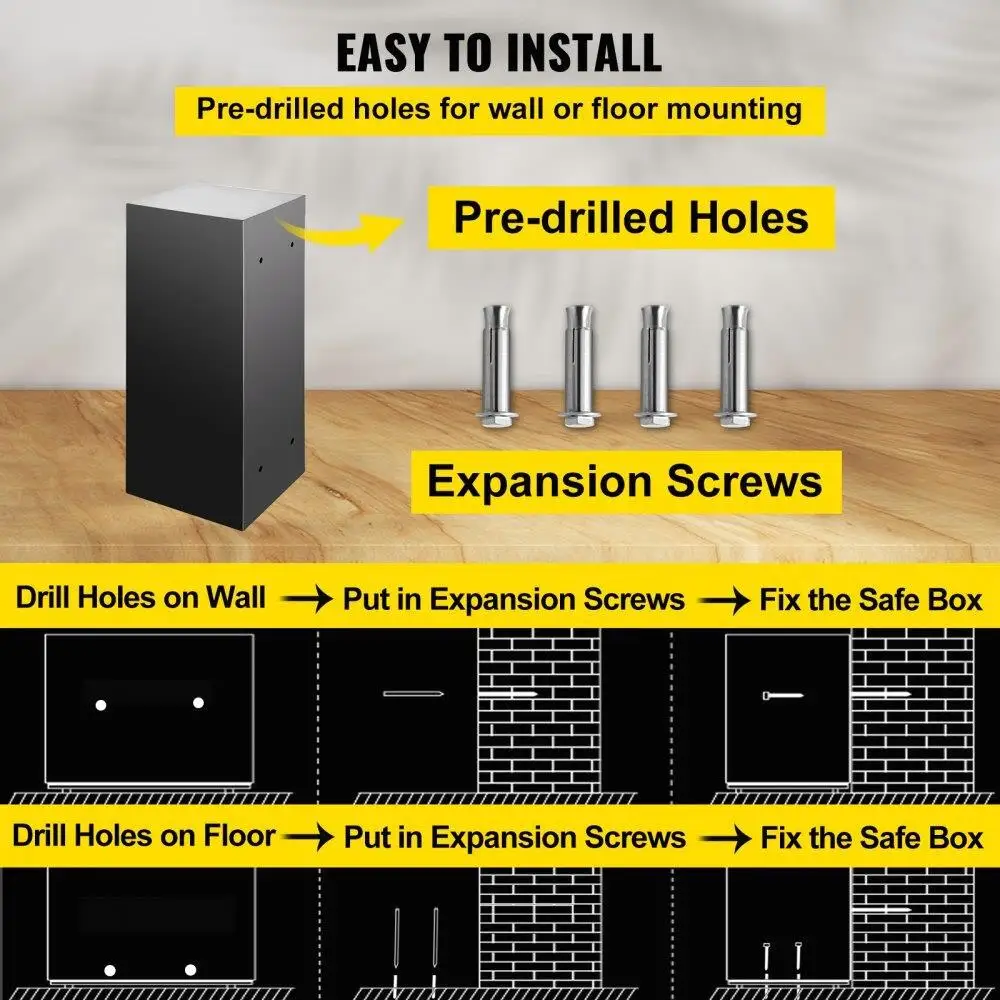 EASY TO INSTALL

Pre-drilled holes for wall or floor mounting

Pre-drilled Holes

Expansion Screws

Drill Holes on Wall → Put in Expansion Screws → Fix the Safe Box

Drill Holes on Floor → Put in Expansion Screws → Fix the Safe Box