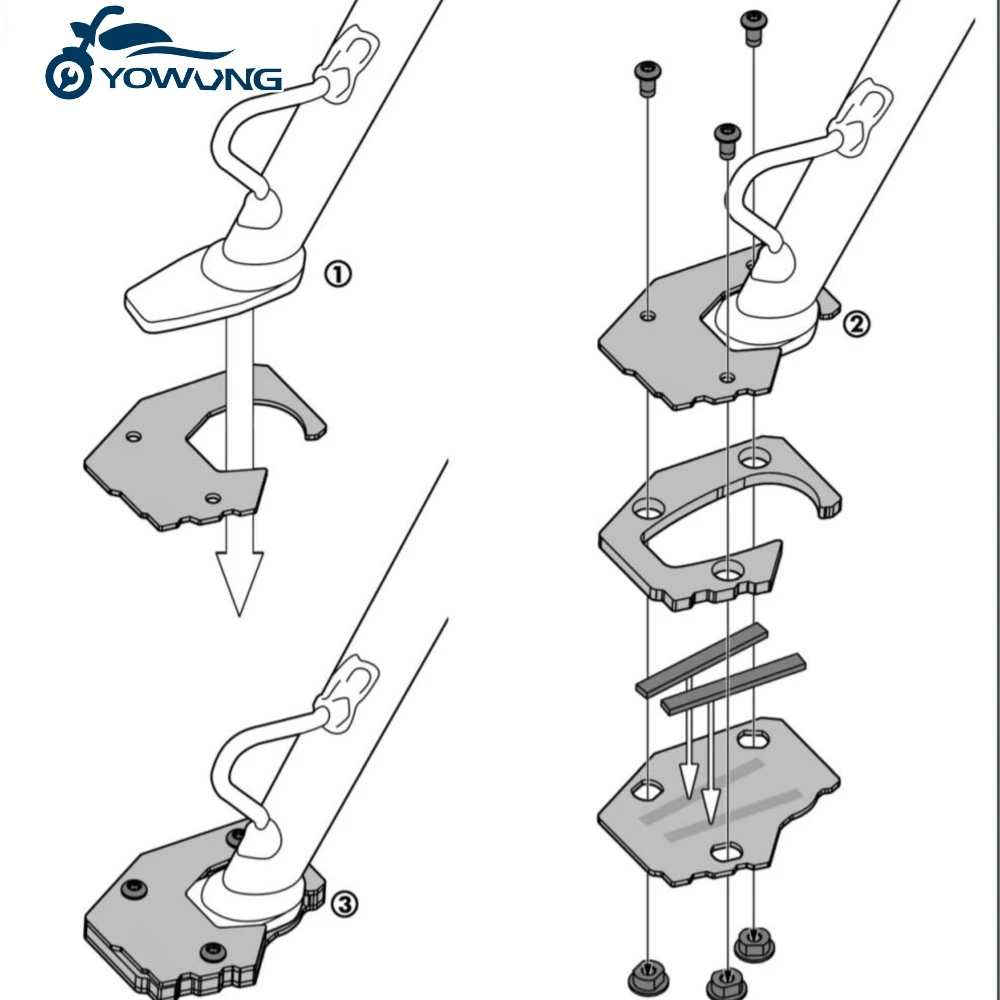 YOWUNG

①

②

③