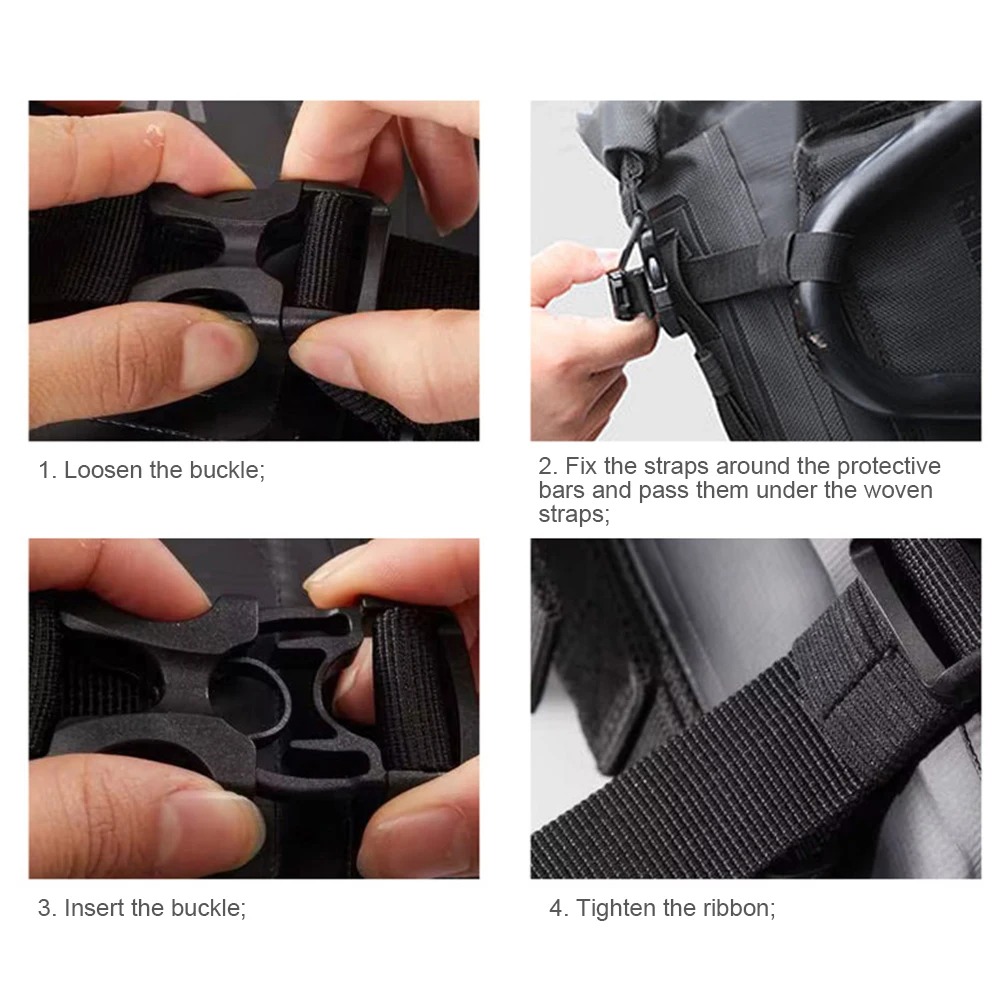 1. Loosen the buckle;

2. Fix the straps around the protective bars and pass them under the woven straps;

3. Insert the buckle;

4. Tighten the ribbon;