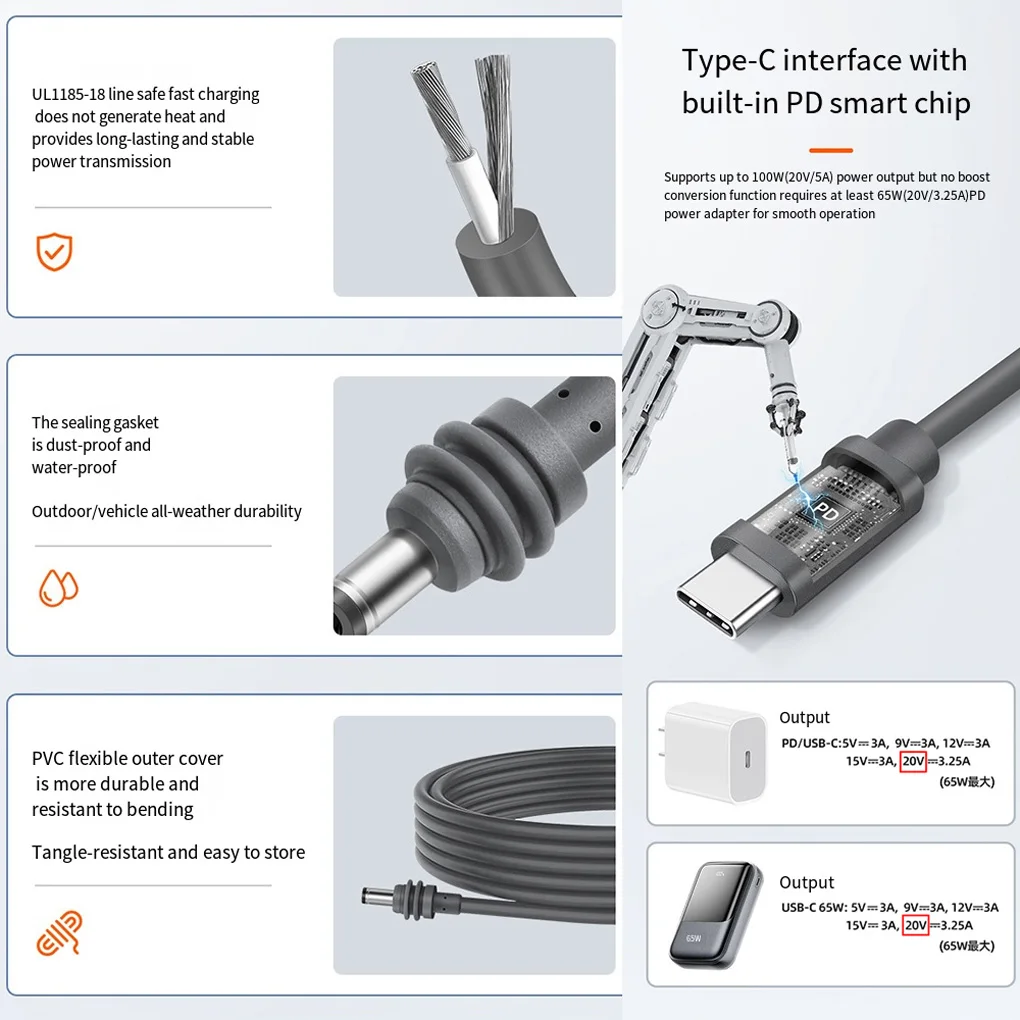 UL1185-18 line safe fast charging does not generate heat and provides long-lasting and stable power transmission

The sealing gasket is dust-proof and water-proof

Outdoor/vehicle all-weather durability

PVC flexible outer cover is more durable and resistant to bending

Tangle-resistant and easy to store

Type-C interface with built-in PD smart chip

Supports up to 100W(20V/5A) power output but no boost conversion function requires at least 65W(20V/3.25A)PD power adapter for smooth operation

PD

Output
PD/USB-C:5V⎓3A, 9V⎓3A, 12V⎓3A
15V⎓3A, 20V⎓3.25A
(65W最大)

65W

Output
USB-C 65W: 5V⎓3A, 9V⎓3A, 12V⎓3A
15V⎓3A, 20V⎓3.25A
(65W最大)