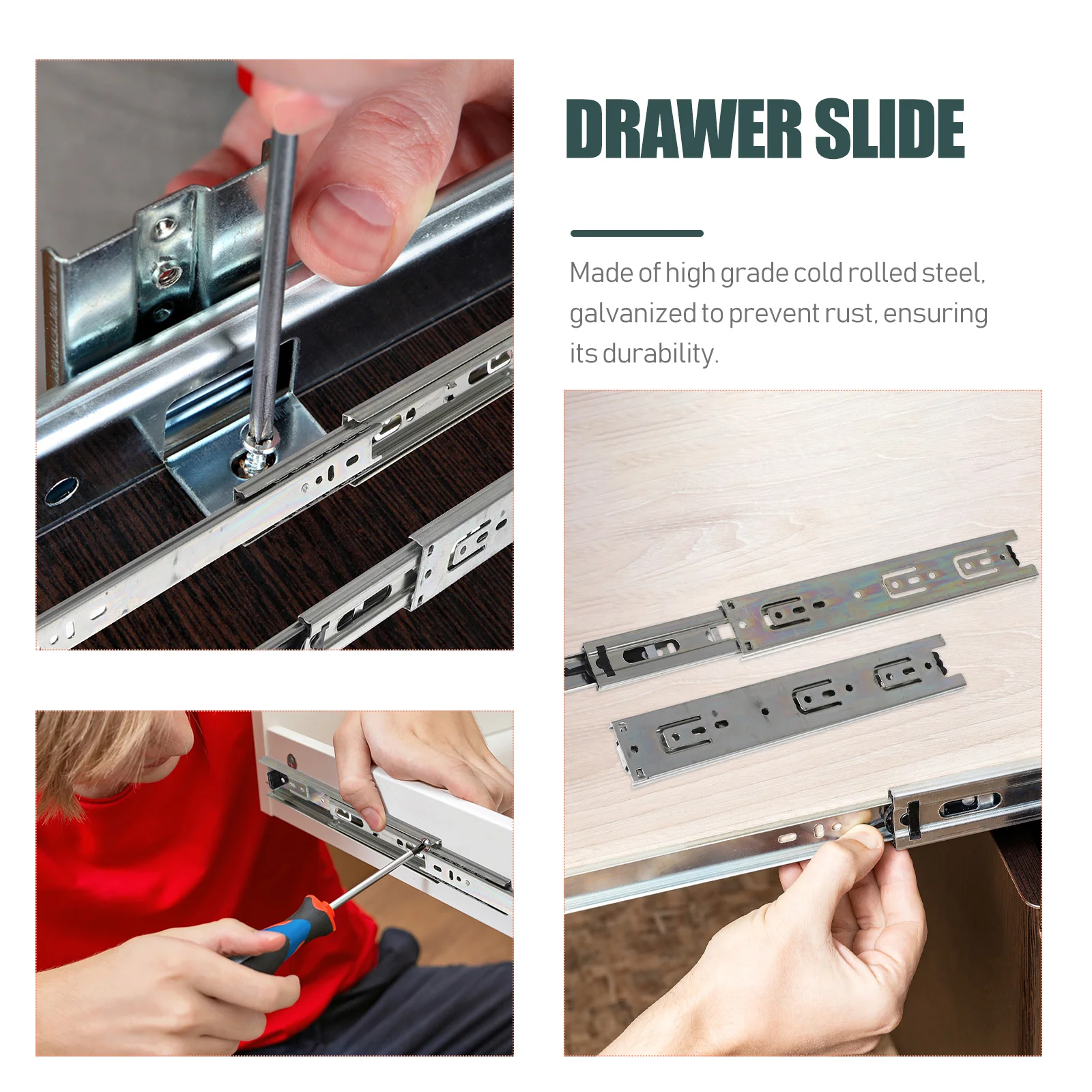 DRAWER SLIDE

Made of high grade cold rolled steel, galvanized to prevent rust, ensuring its durability.