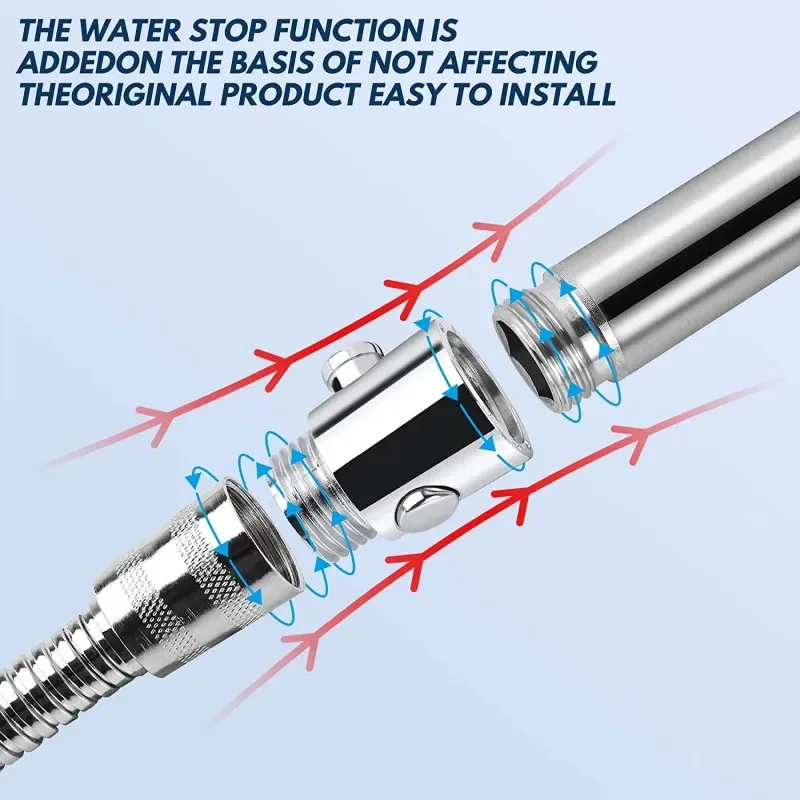 THE WATER STOP FUNCTION IS ADDEDON THE BASIS OF NOT AFFECTING THEORIGINAL PRODUCT EASY TO INSTALL