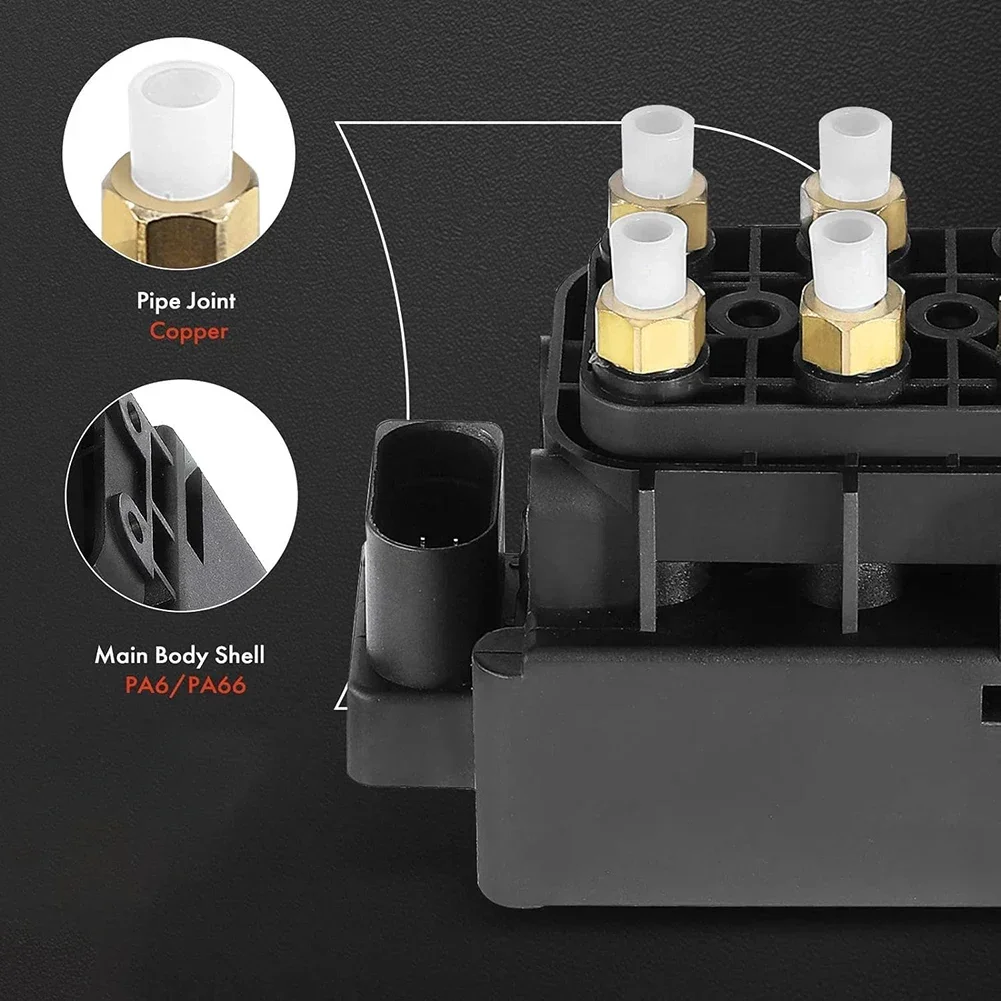 Pipe Joint
Copper

Main Body Shell
PA6/PA66