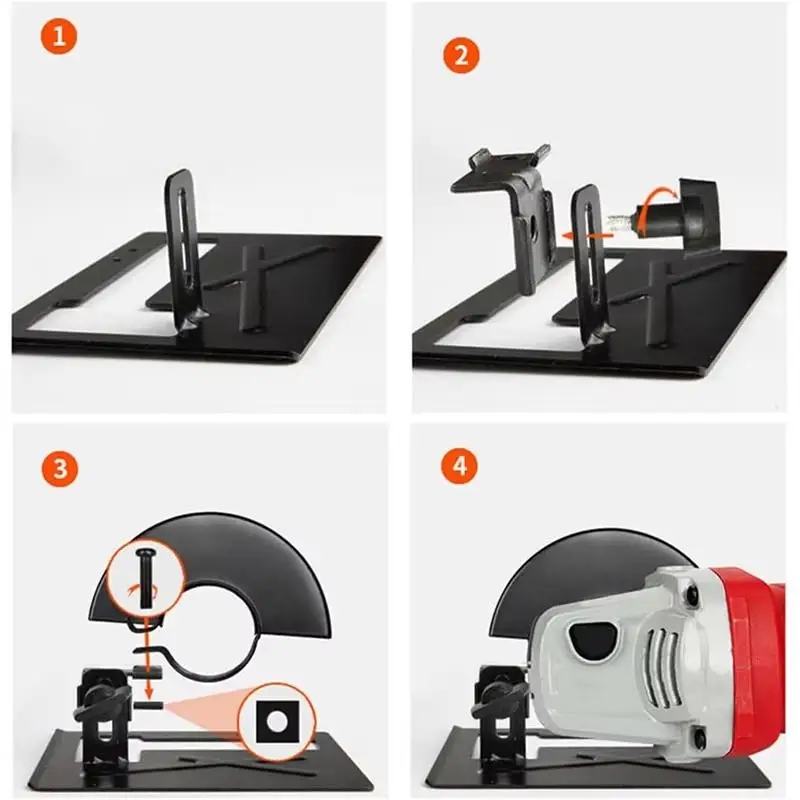 1

2

3

4