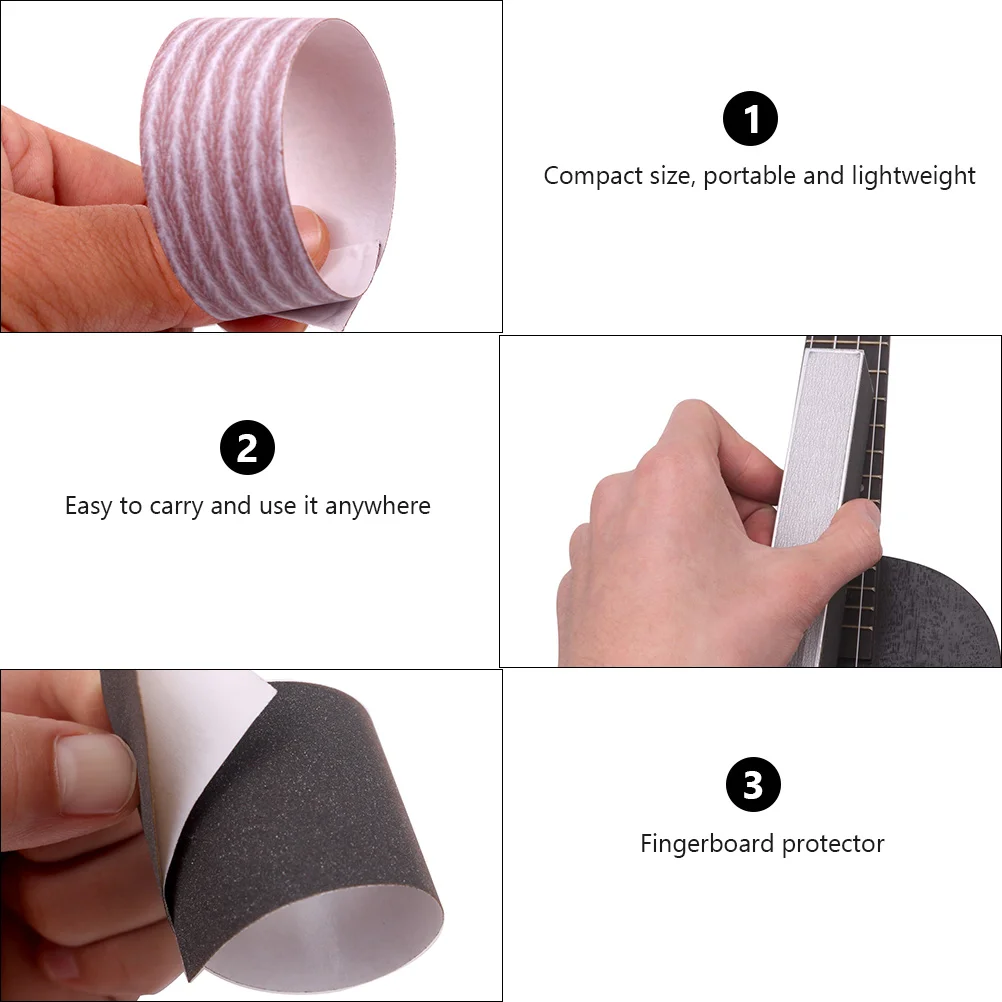 1
Compact size, portable and lightweight

2
Easy to carry and use it anywhere

3
Fingerboard protector