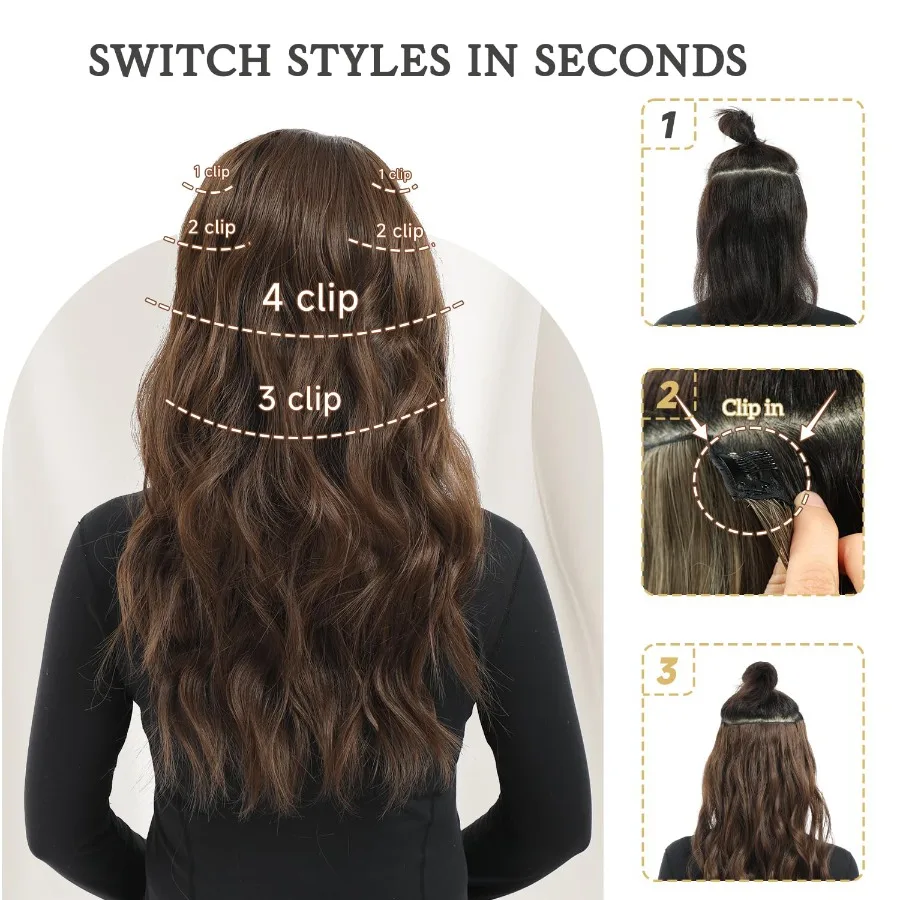 SWITCH STYLES IN SECONDS

1 clip
1 clip
2 clip
2 clip
4 clip
3 clip

1

2
Clip in

3