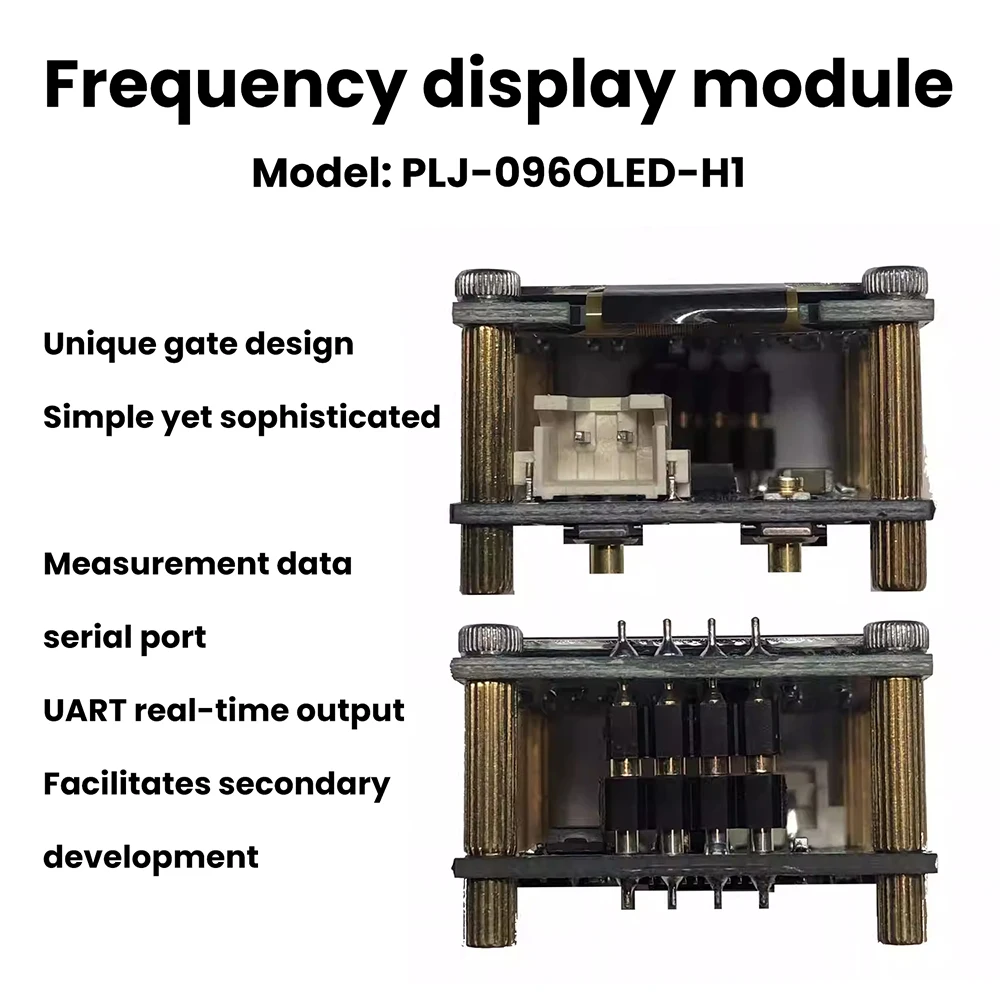 Frequency display module

Model: PLJ-096OLED-H1

Unique gate design

Simple yet sophisticated

Measurement data

serial port

UART real-time output

Facilitates secondary

development