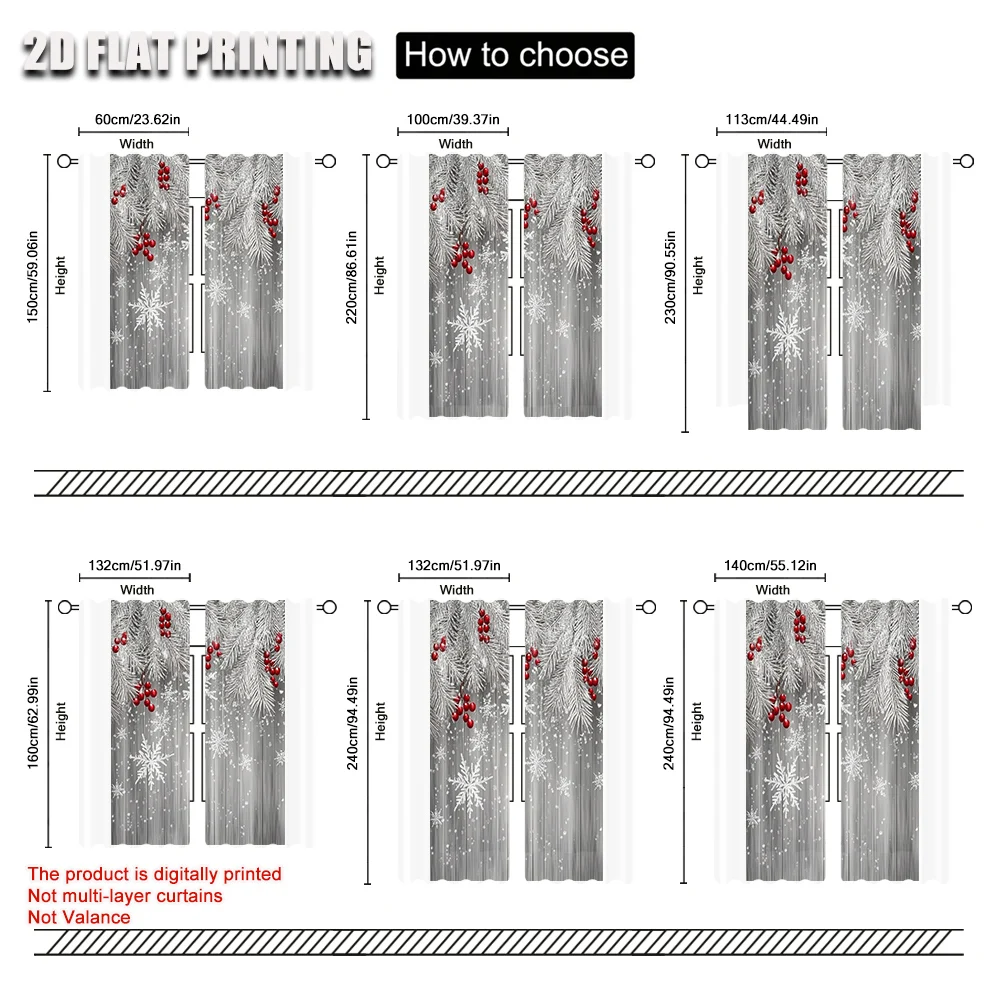 2D FLAT PRINTING How to choose

60cm/23.62in
Width
150cm/59.06in
Height

100cm/39.37in
Width
220cm/86.61in
Height

113cm/44.49in
Width
230cm/90.55in
Height

132cm/51.97in
Width
160cm/62.99in
Height

132cm/51.97in
Width
240cm/94.49in
Height

140cm/55.12in
Width
240cm/94.49in
Height

The product is digitally printed
Not multi-layer curtains
Not Valance