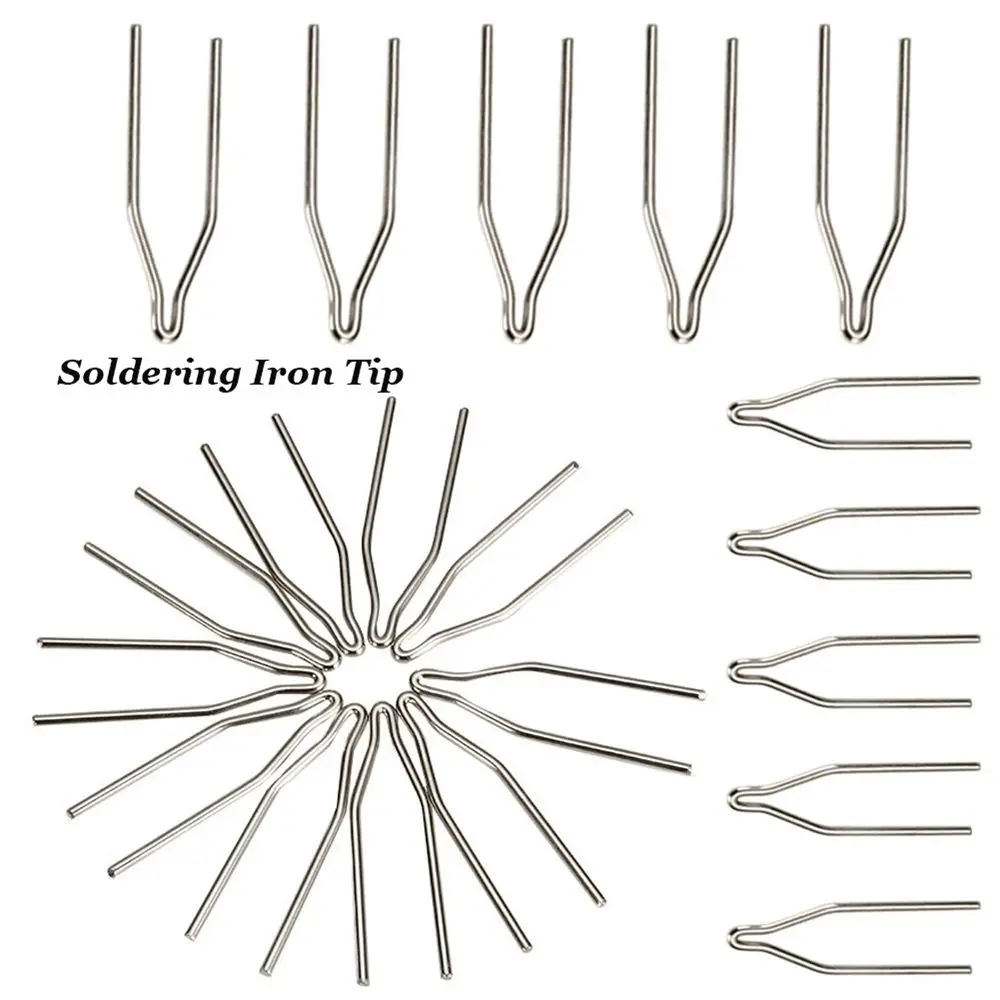 Soldering Iron Tip