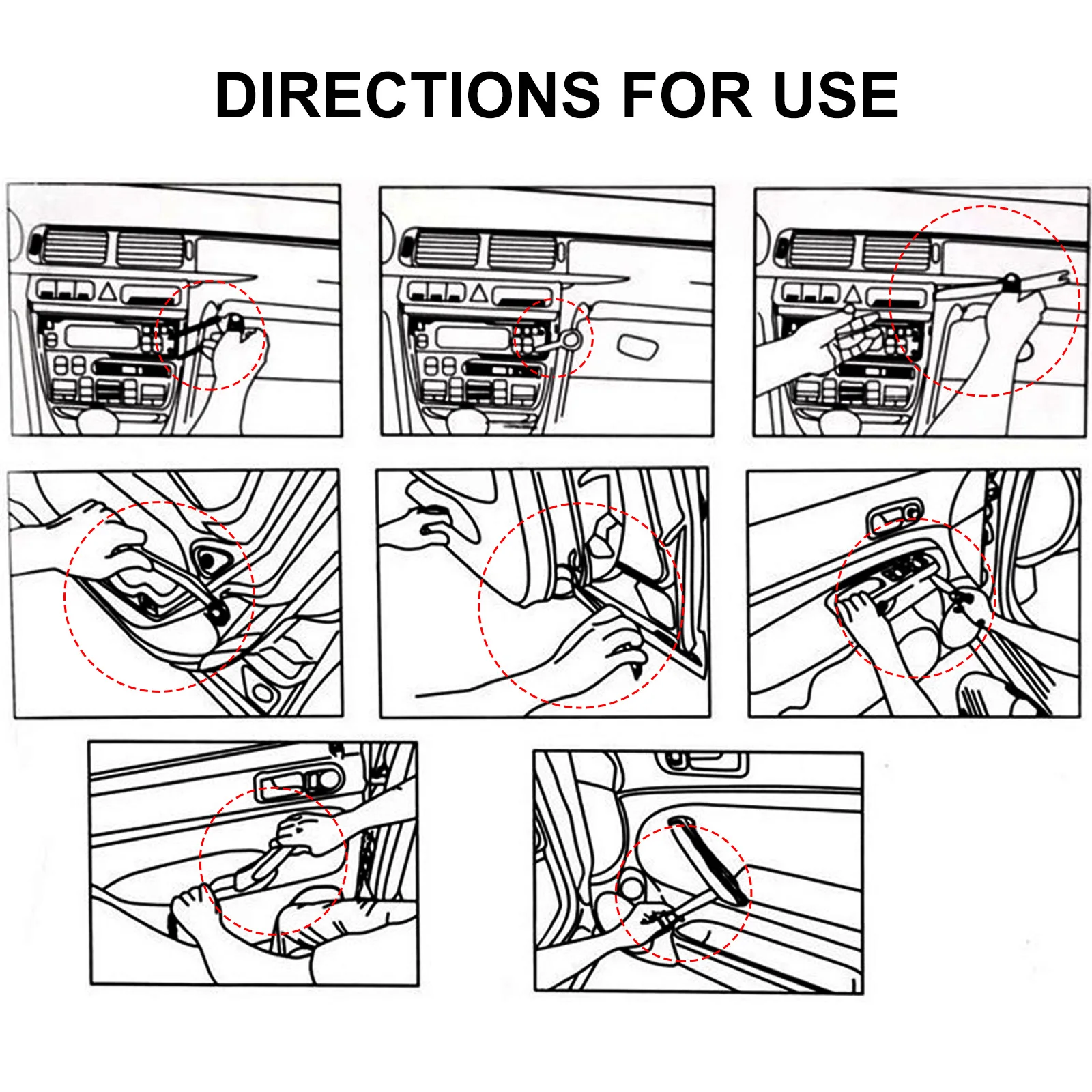 DIRECTIONS FOR USE