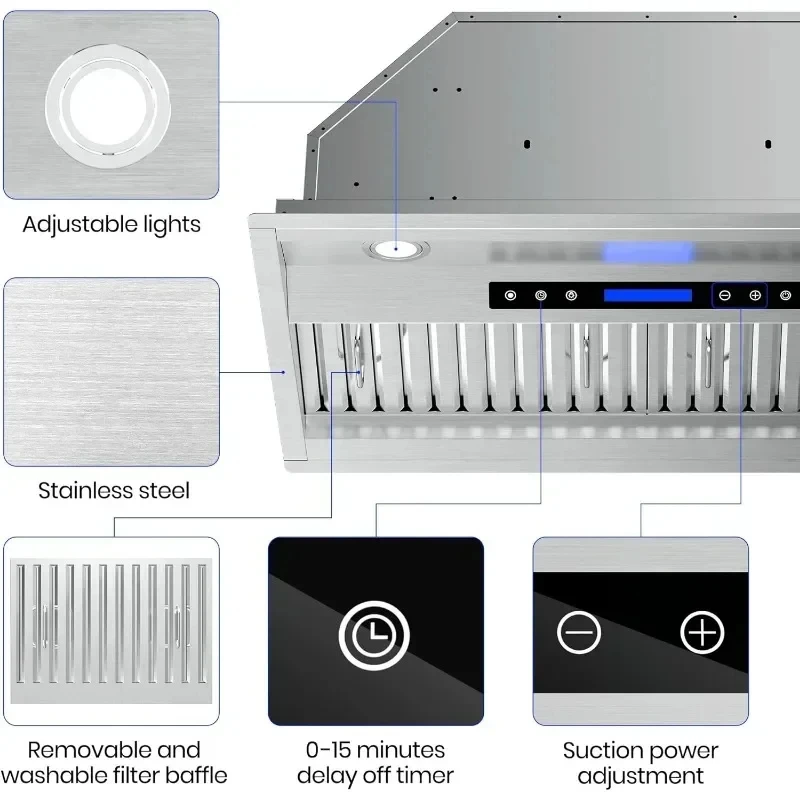 Adjustable lights

Stainless steel

Removable and washable filter baffle

0-15 minutes delay off timer

Suction power adjustment