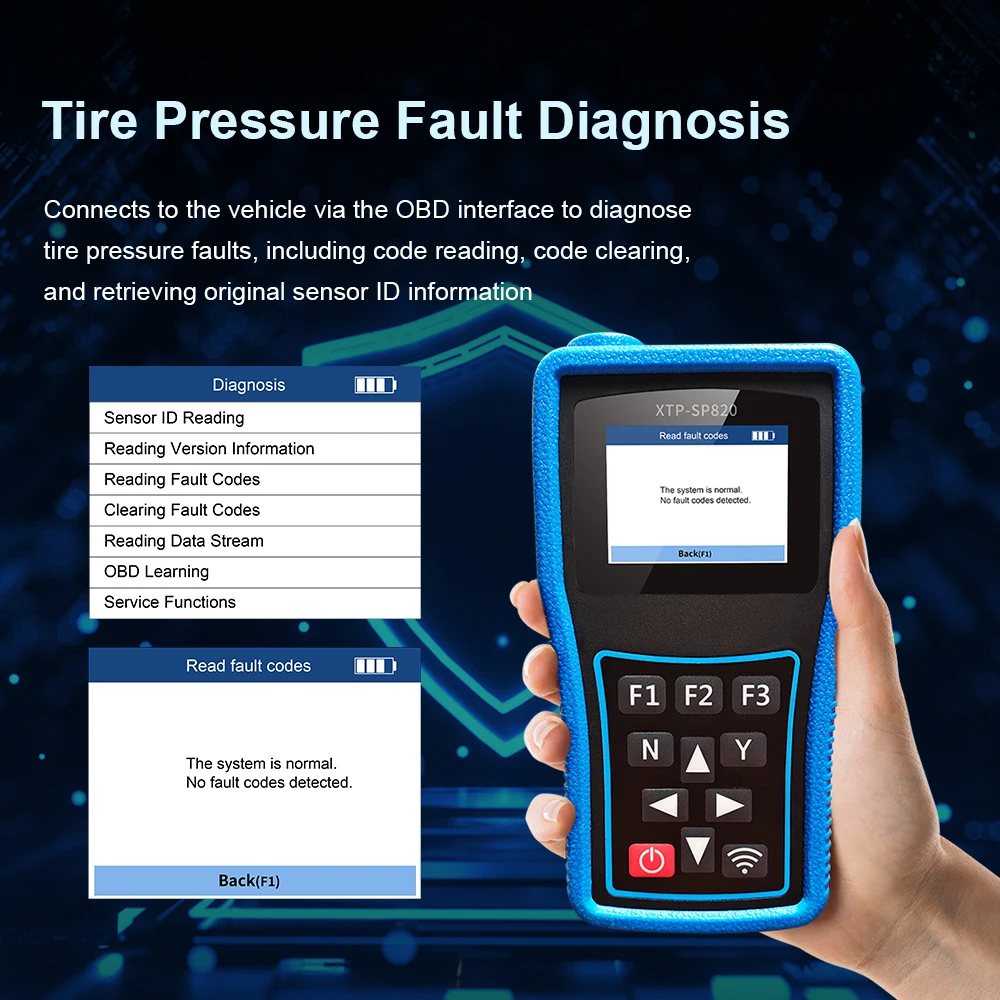 Tire Pressure Fault Diagnosis

Connects to the vehicle via the OBD interface to diagnose tire pressure faults, including code reading, code clearing, and retrieving original sensor ID information

Diagnosis

Sensor ID Reading
Reading Version Information
Reading Fault Codes
Clearing Fault Codes
Reading Data Stream
OBD Learning
Service Functions

Read fault codes

The system is normal.
No fault codes detected.

Back(F1)

XTP-SP820

Read fault codes

The system is normal.
No fault codes detected.

Back(F1)

F1 F2 F3
N Y