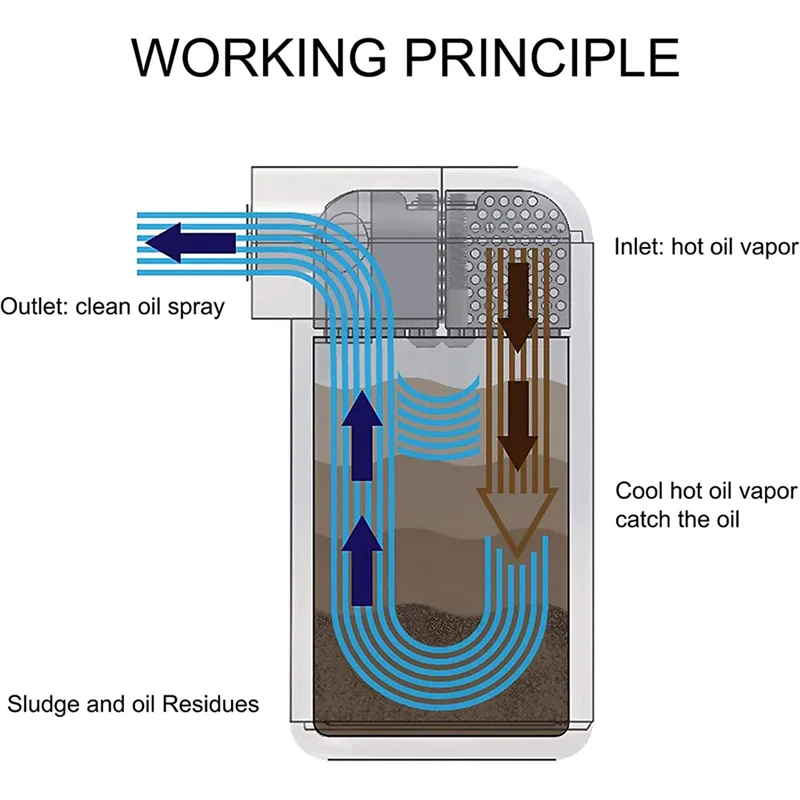 WORKING PRINCIPLE

Inlet: hot oil vapor

Outlet: clean oil spray

Cool hot oil vapor catch the oil

Sludge and oil Residues