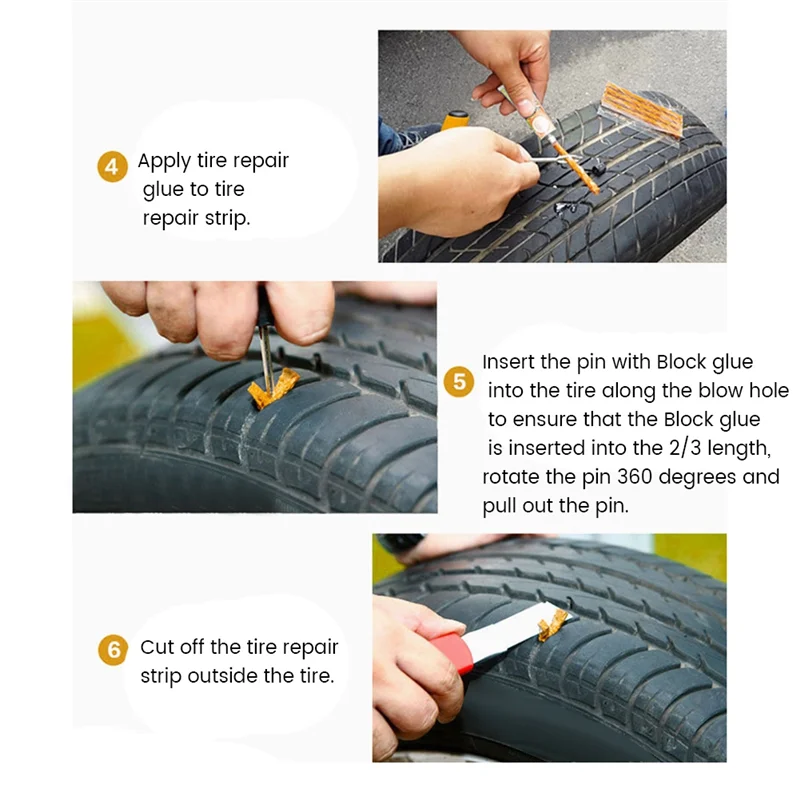 4 Apply tire repair glue to tire repair strip.

5 Insert the pin with Block glue into the tire along the blow hole to ensure that the Block glue is inserted into the 2/3 length, rotate the pin 360 degrees and pull out the pin.

6 Cut off the tire repair strip outside the tire.