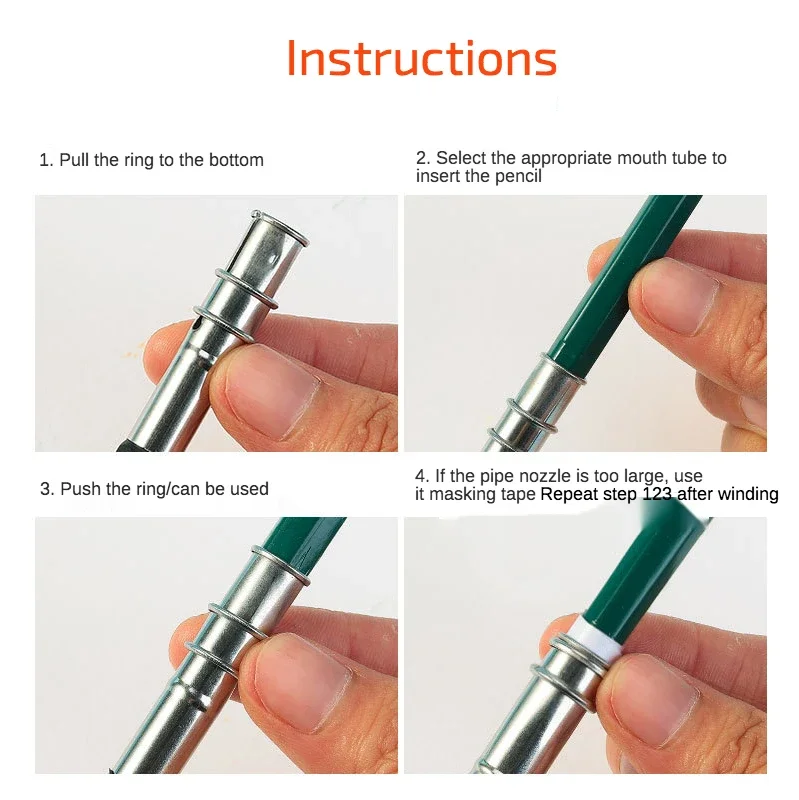 Instructions

1. Pull the ring to the bottom

2. Select the appropriate mouth tube to insert the pencil

3. Push the ring/can be used

4. If the pipe nozzle is too large, use it masking tape Repeat step 123 after winding