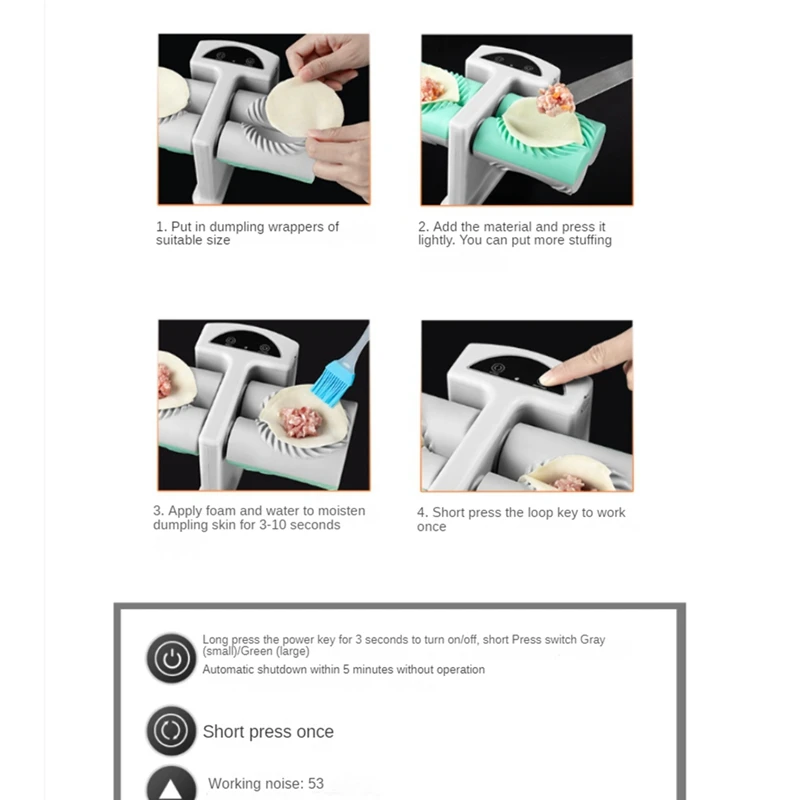 1. Put in dumpling wrappers of suitable size

2. Add the material and press it lightly. You can put more stuffing

3. Apply foam and water to moisten dumpling skin for 3-10 seconds

4. Short press the loop key to work once

Long press the power key for 3 seconds to turn on/off, short Press switch Gray (small)/Green (large)

Automatic shutdown within 5 minutes without operation

Short press once

Working noise: 53