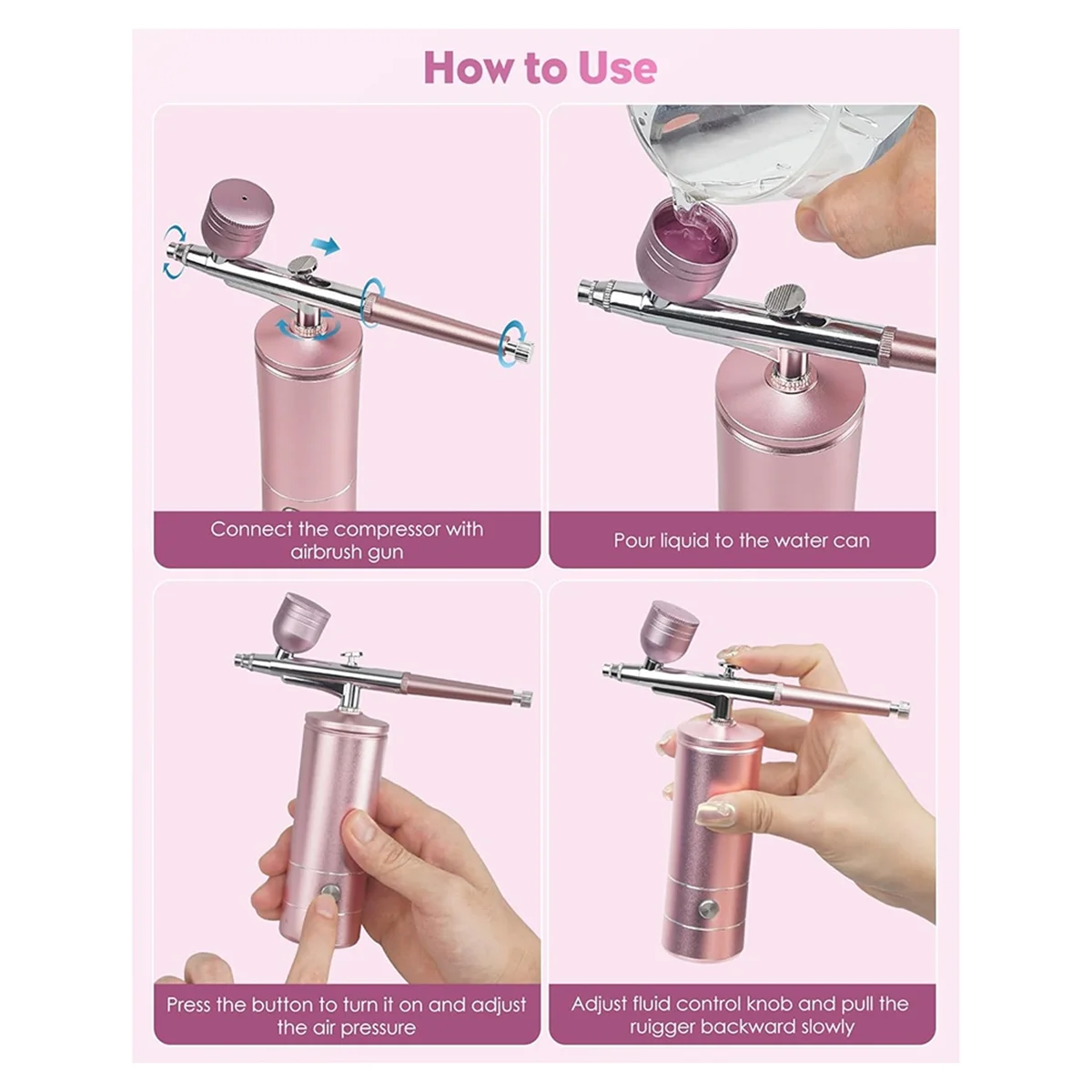 How to Use

Connect the compressor with airbrush gun

Pour liquid to the water can

Press the button to turn it on and adjust the air pressure

Adjust fluid control knob and pull the ruigger backward slowly