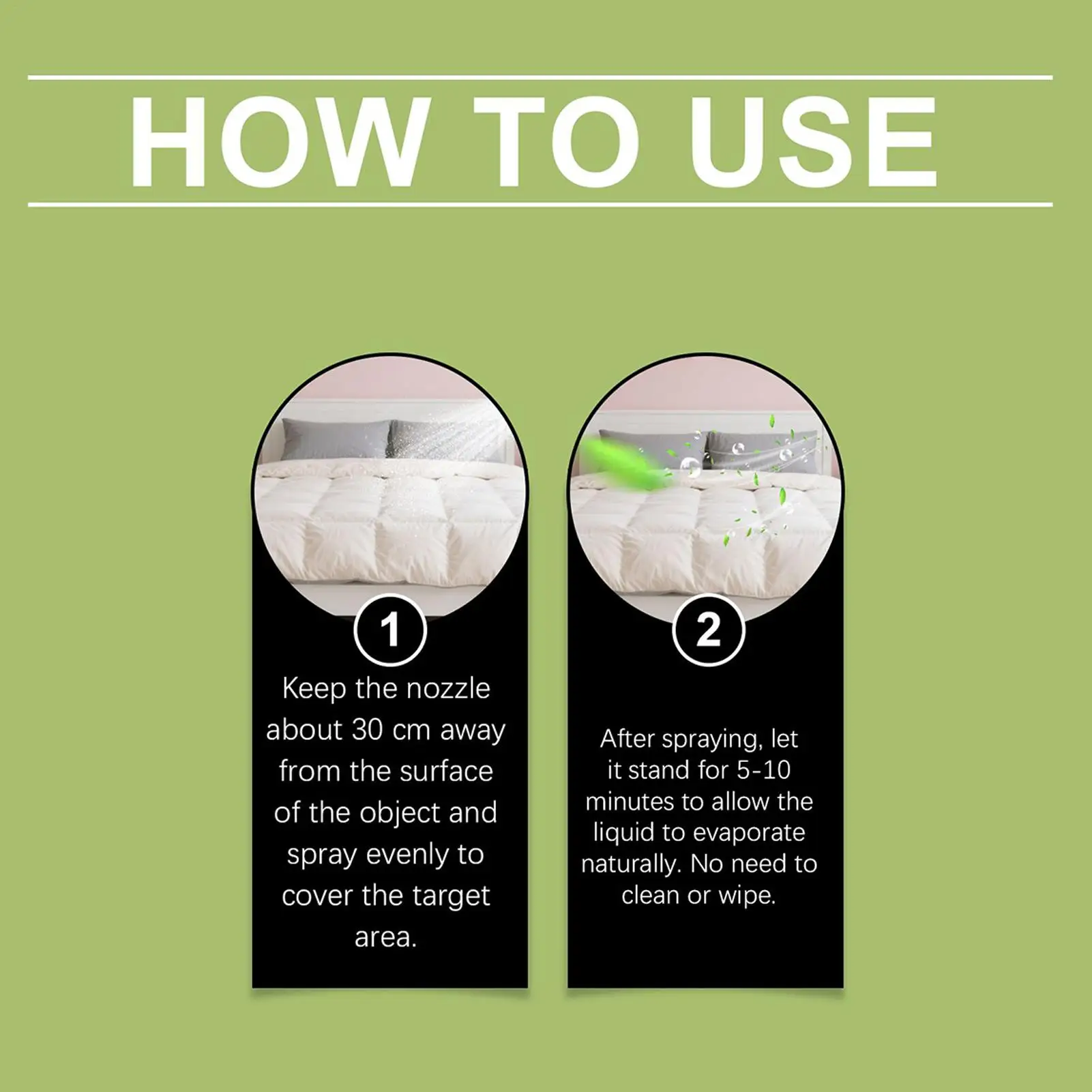 HOW TO USE

1

Keep the nozzle about 30 cm away from the surface of the object and spray evenly to cover the target area.

2

After spraying, let it stand for 5-10 minutes to allow the liquid to evaporate naturally. No need to clean or wipe.