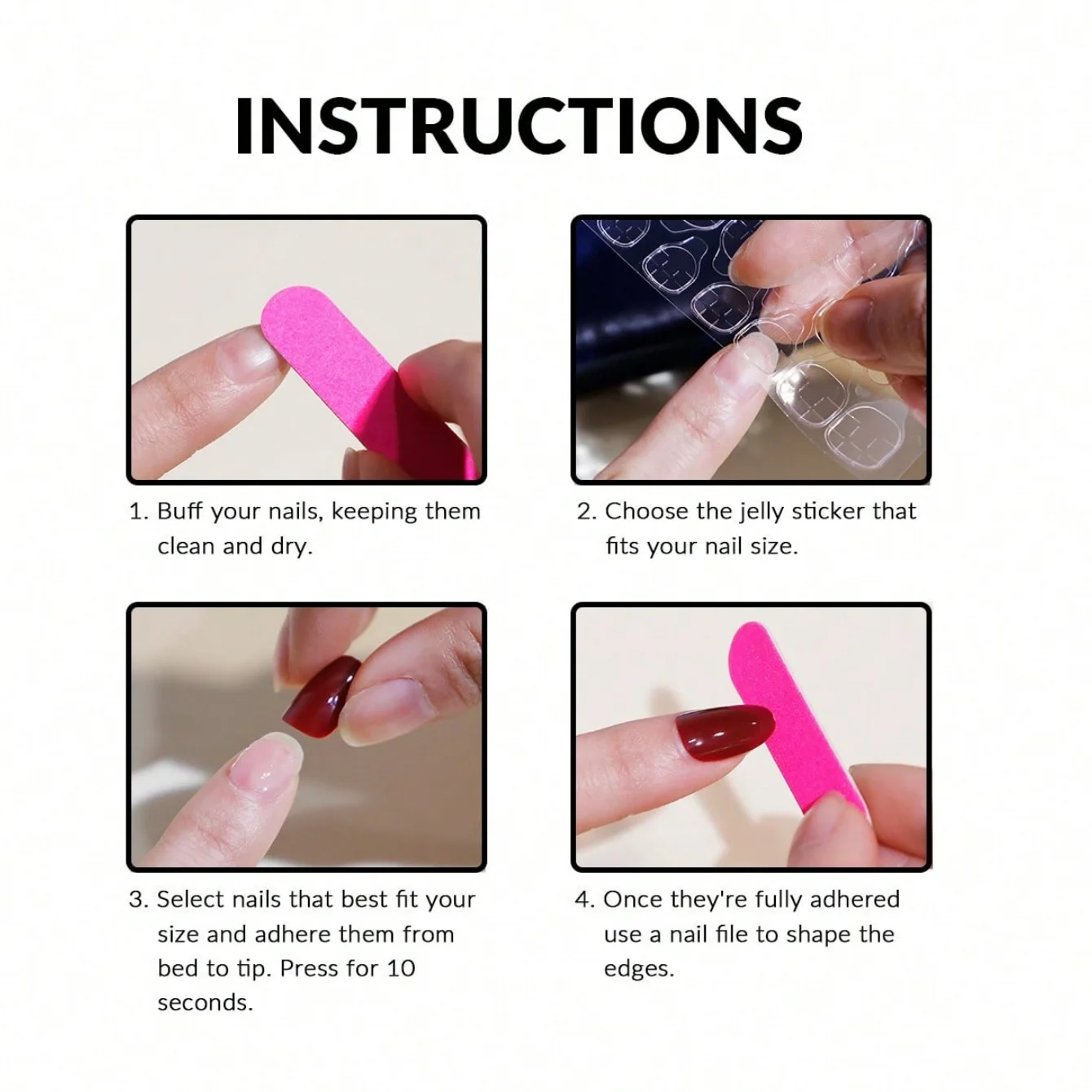 INSTRUCTIONS

1. Buff your nails, keeping them clean and dry.

2. Choose the jelly sticker that fits your nail size.

3. Select nails that best fit your size and adhere them from bed to tip. Press for 10 seconds.

4. Once they're fully adhered use a nail file to shape the edges.