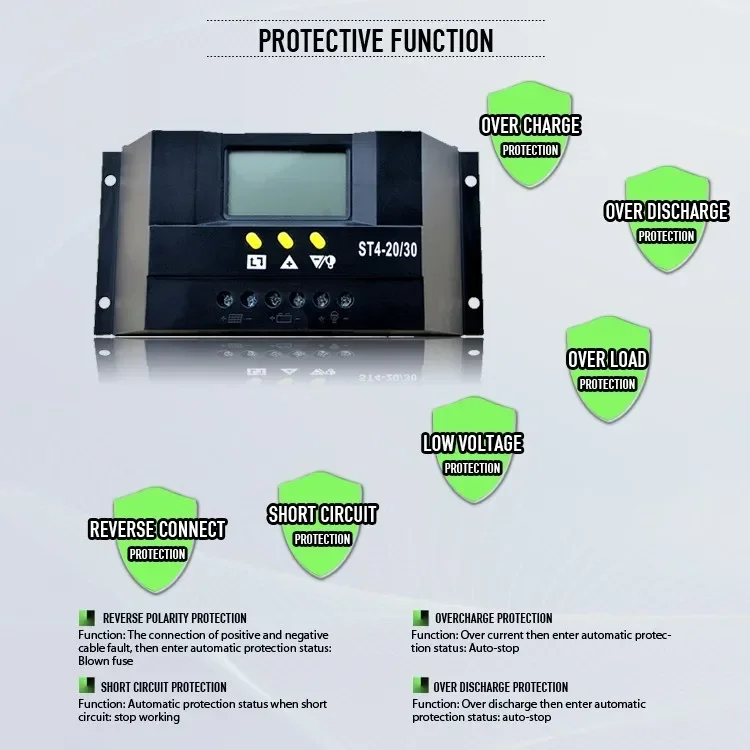 PROTECTIVE FUNCTION

ST4-20/30

OVER CHARGE
PROTECTION

OVER DISCHARGE
PROTECTION

OVER LOAD
PROTECTION

LOW VOLTAGE
PROTECTION

SHORT CIRCUIT
PROTECTION

REVERSE CONNECT
PROTECTION

REVERSE POLARITY PROTECTION
Function: The connection of positive and negative cable fault, then enter automatic protection status: Blown fuse

SHORT CIRCUIT PROTECTION
Function: Automatic protection status when short circuit: stop working

OVERCHARGE PROTECTION
Function: Over current then enter automatic protection status: Auto-stop

OVER DISCHARGE PROTECTION
Function: Over discharge then enter automatic protection status: auto-stop