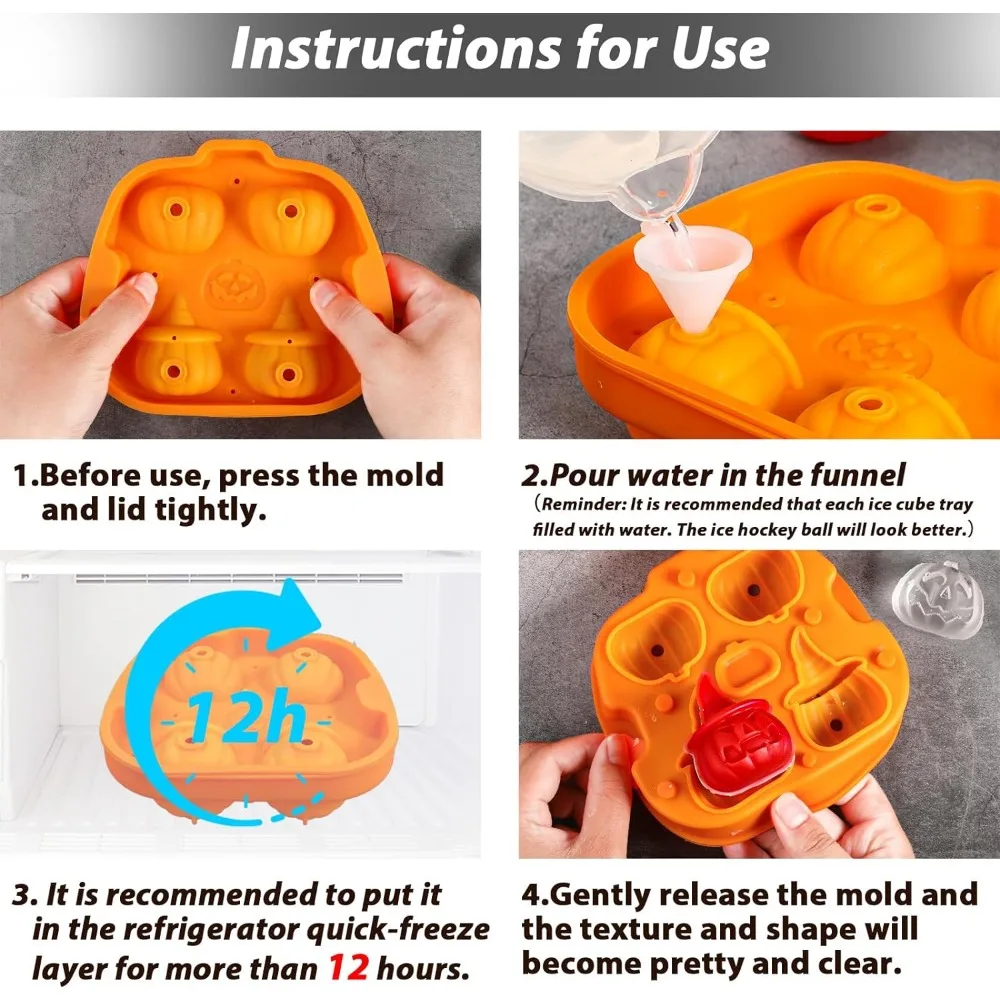 Instructions for Use

1.Before use, press the mold and lid tightly.

2.Pour water in the funnel
（Reminder: It is recommended that each ice cube tray filled with water. The ice hockey ball will look better.）

12h

3. It is recommended to put it in the refrigerator quick-freeze layer for more than 12 hours.

4.Gently release the mold and the texture and shape will become pretty and clear.